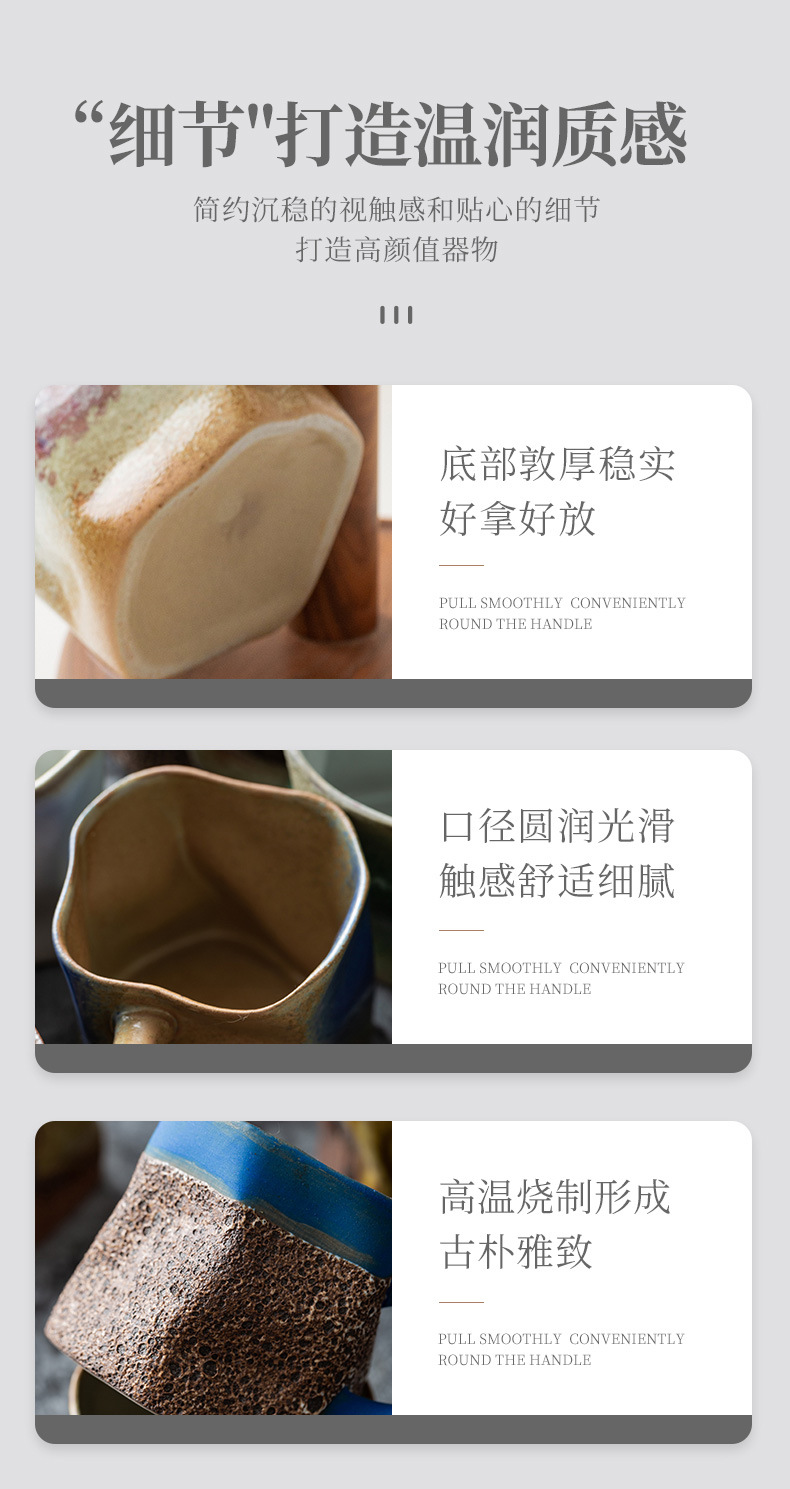 “细节"打造温润质感

简约沉稳的视触感和贴心的细节
打造高颜值器物

底部敦厚稳实
好拿好放

PULL SMOOTHLY CONVENIENTLY
ROUND THE HANDLE

口径圆润光滑
触感舒适细腻

PULL SMOOTHLY CONVENIENTLY
ROUND THE HANDLE

高温烧制形成
古朴雅致

PULL SMOOTHLY CONVENIENTLY
ROUND THE HANDLE