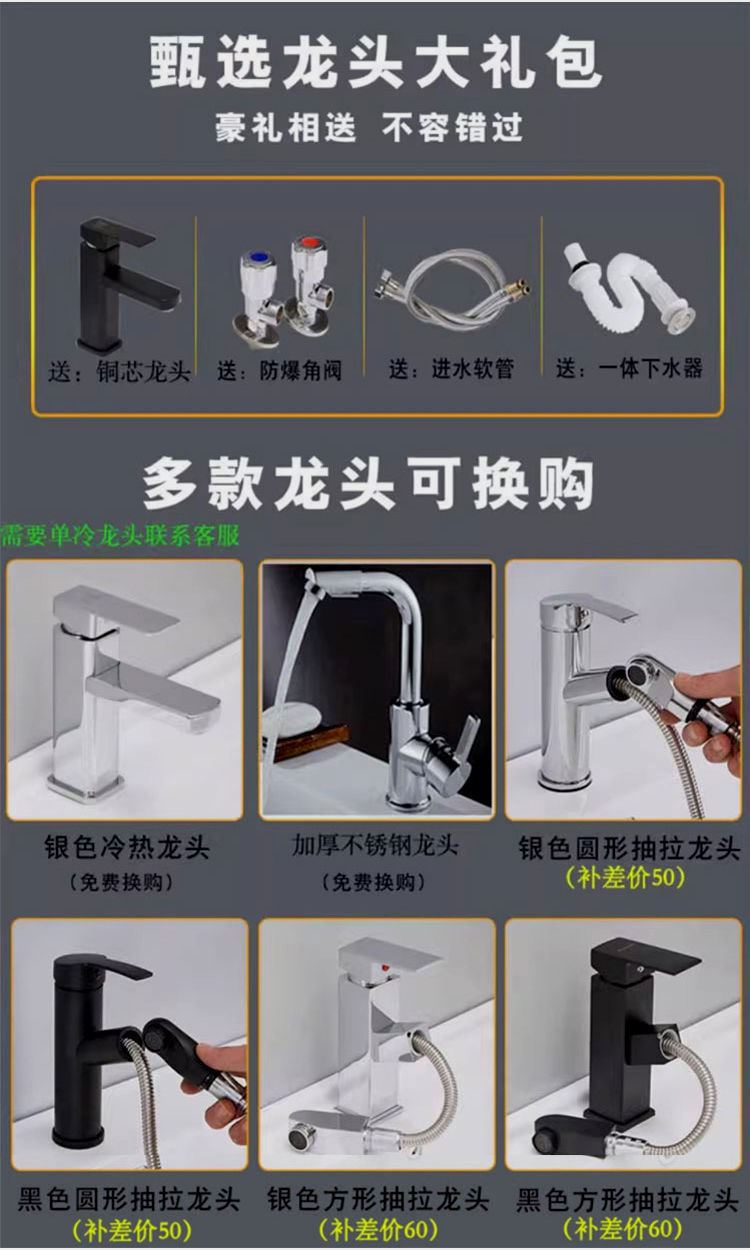 甄选龙头大礼包

豪礼相送 不容错过

送：铜芯龙头

送：防爆角阀

送：进水软管

送：一体下水器

多款龙头可换购

需要单冷龙头联系客服

银色冷热龙头
（免费换购）

加厚不锈钢龙头
（免费换购）

银色圆形抽拉龙头
（补差价50）

黑色圆形抽拉龙头
（补差价50）

银色方形抽拉龙头
（补差价60）

黑色方形抽拉龙头
（补差价60）