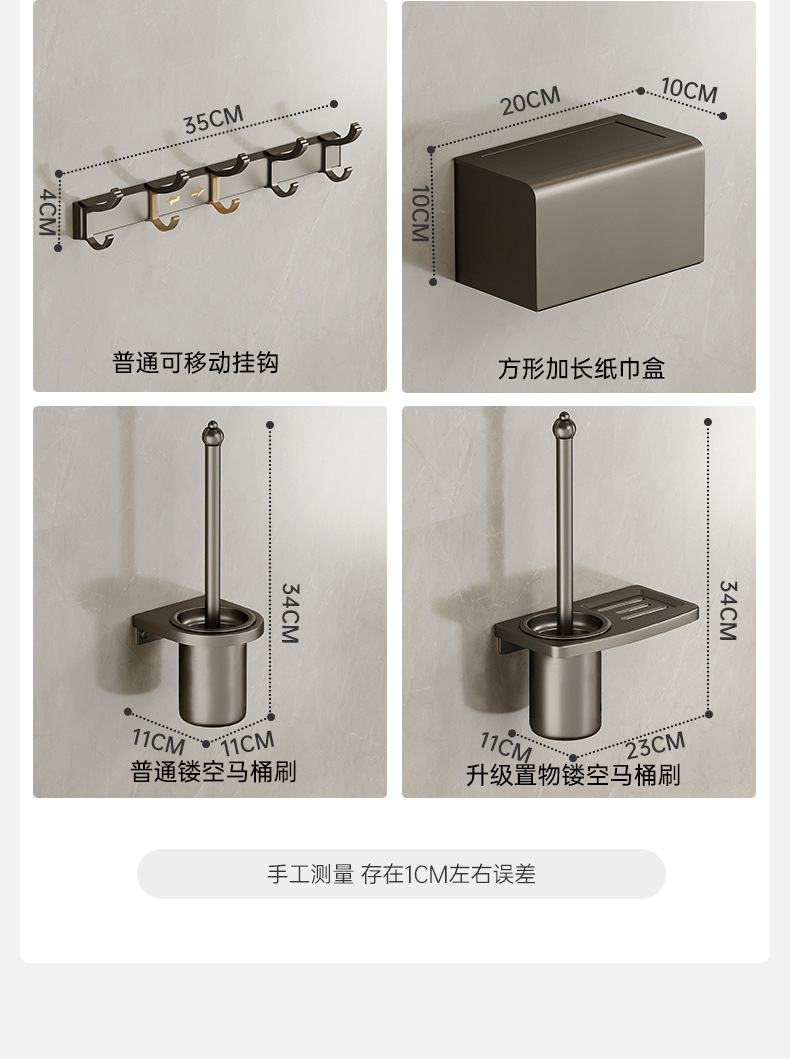 35CM
4CM
普通可移动挂钩

20CM
10CM
10CM
方形加长纸巾盒

34CM
11CM
11CM
普通镂空马桶刷

34CM
11CM
23CM
升级置物镂空马桶刷

手工测量 存在1CM左右误差