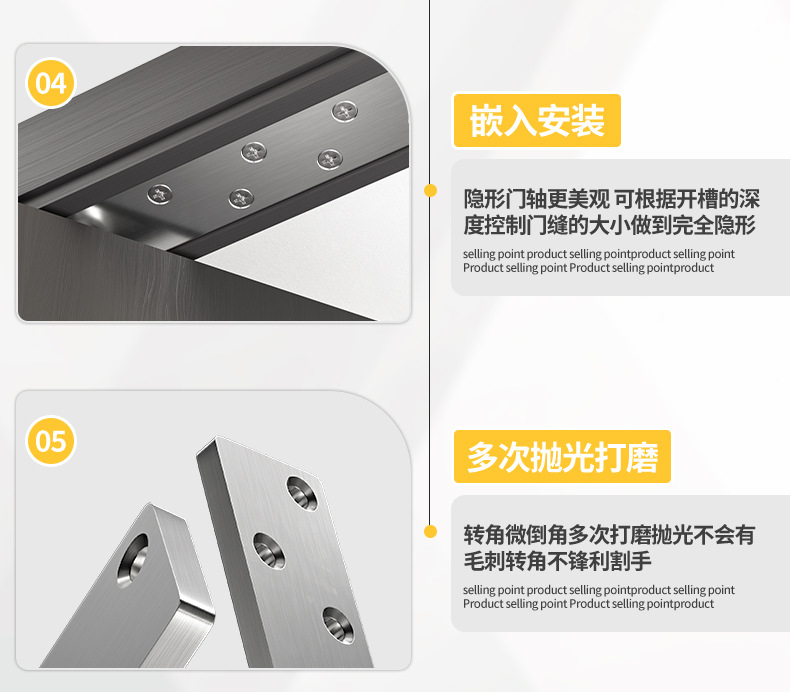 04

嵌入安装

隐形门轴更美观 可根据开槽的深度控制门缝的大小做到完全隐形

selling point product selling pointproduct selling point Product selling point Product selling pointproduct

05

多次抛光打磨

转角微倒角多次打磨抛光不会有毛刺转角不锋利割手

selling point product selling pointproduct selling point Product selling point Product selling pointproduct