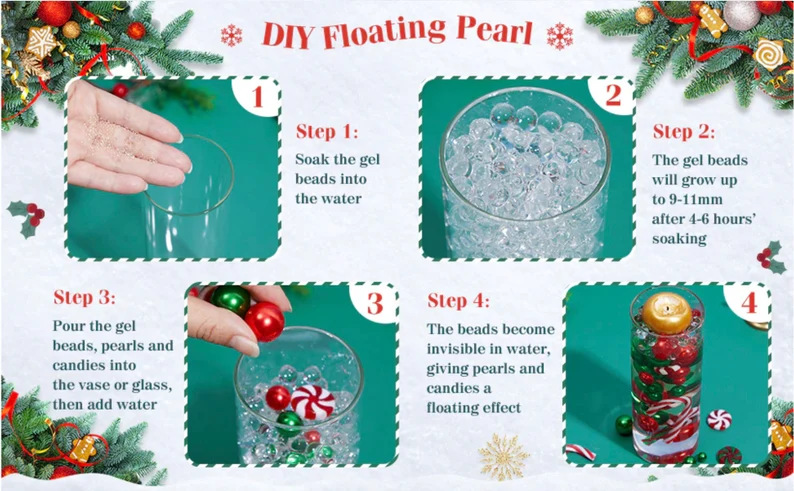 DIY Floating Pearl

1

Step 1:
Soak the gel beads into the water

2

Step 2:
The gel beads will grow up to 9-11mm after 4-6 hours' soaking

Step 3:
Pour the gel beads, pearls and candies into the vase or glass, then add water

3

Step 4:
The beads become invisible in water, giving pearls and candies a floating effect

4