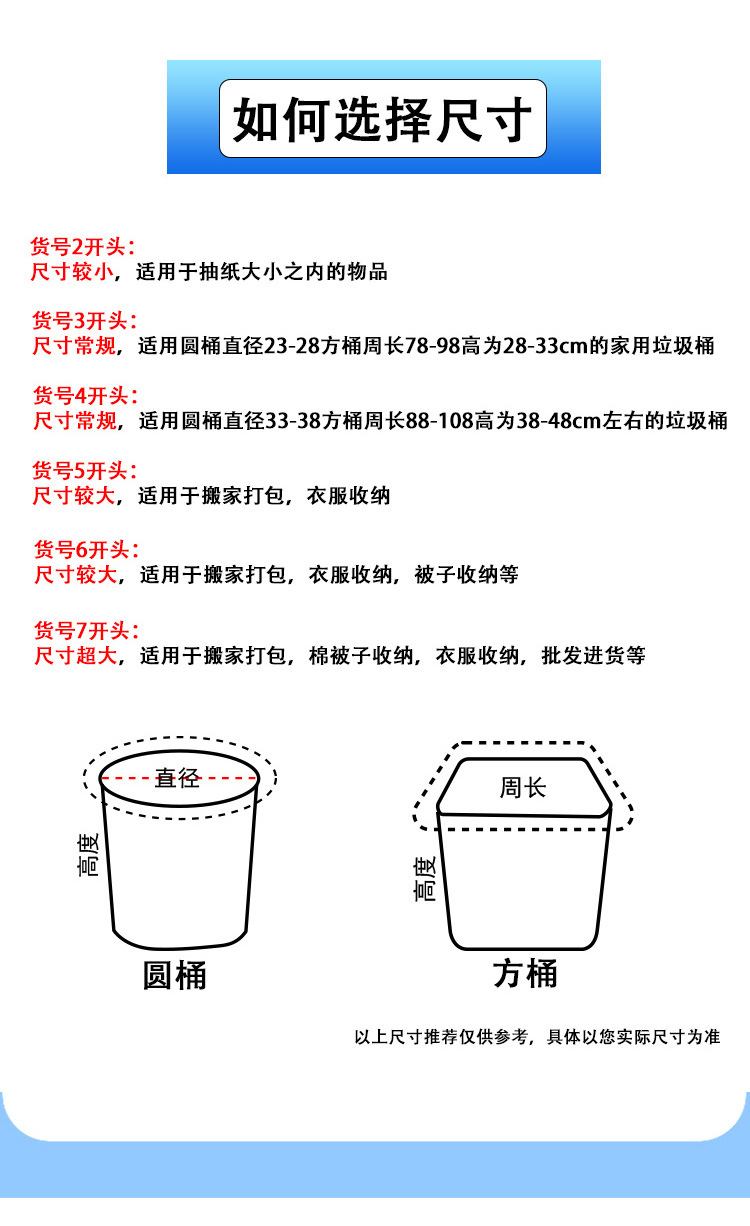 如何选择尺寸

货号2开头：
尺寸较小，适用于抽纸大小之内的物品

货号3开头：
尺寸常规，适用圆桶直径23-28方桶周长78-98高为28-33cm的家用垃圾桶

货号4开头：
尺寸常规，适用圆桶直径33-38方桶周长88-108高为38-48cm左右的垃圾桶

货号5开头：
尺寸较大，适用于搬家打包，衣服收纳

货号6开头：
尺寸较大，适用于搬家打包，衣服收纳，被子收纳等

货号7开头：
尺寸超大，适用于搬家打包，棉被子收纳，衣服收纳，批发进货等

直径
高度
圆桶

周长
高度
方桶

以上尺寸推荐仅供参考，具体以您实际尺寸为准