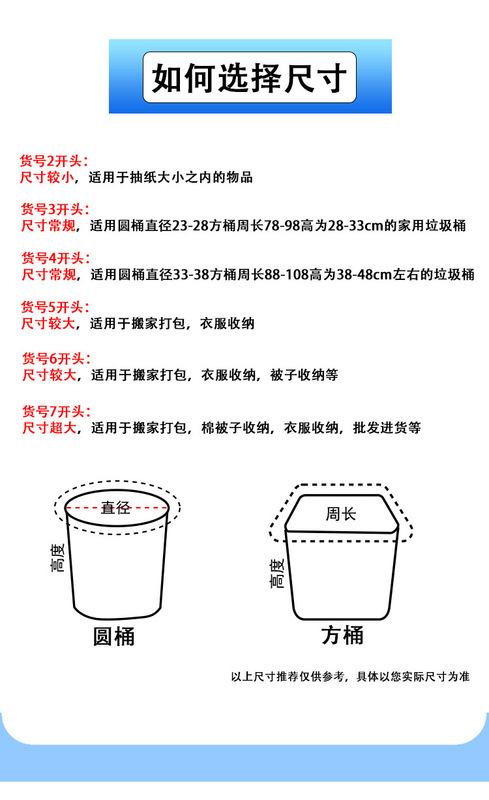 如何选择尺寸

货号2开头：
尺寸较小，适用于抽纸大小之内的物品

货号3开头：
尺寸常规，适用圆桶直径23-28方桶周长78-98高为28-33cm的家用垃圾桶

货号4开头：
尺寸常规，适用圆桶直径33-38方桶周长88-108高为38-48cm左右的垃圾桶

货号5开头：
尺寸较大，适用于搬家打包，衣服收纳

货号6开头：
尺寸较大，适用于搬家打包，衣服收纳，被子收纳等

货号7开头：
尺寸超大，适用于搬家打包，棉被子收纳，衣服收纳，批发进货等

直径
高度
圆桶

周长
高度
方桶

以上尺寸推荐仅供参考，具体以您实际尺寸为准