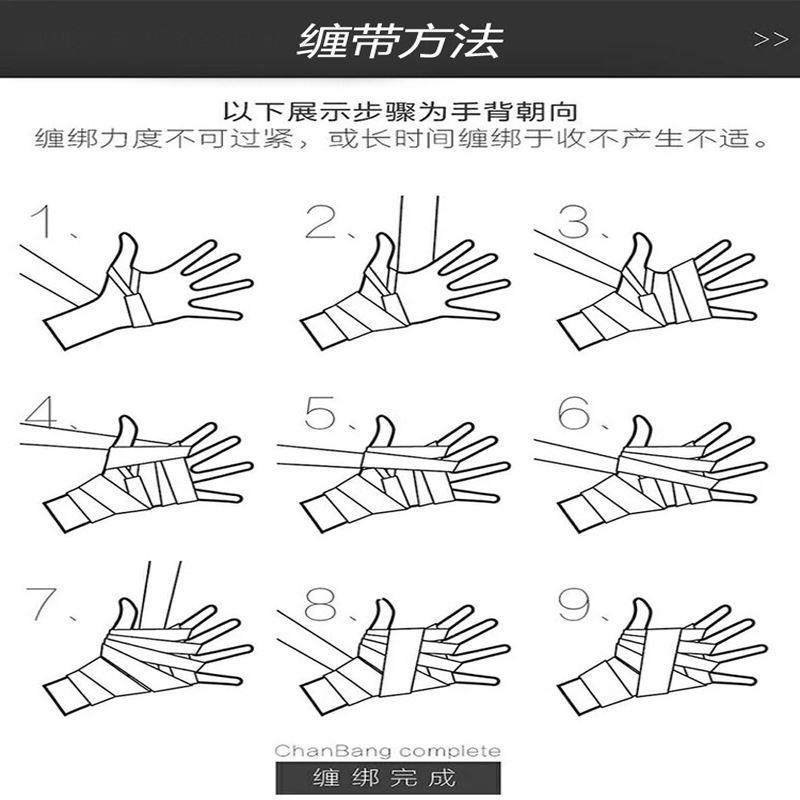 缠带方法

>>

以下展示步骤为手背朝向

缠绑力度不可过紧，或长时间缠绑于收不产生不适。

1、

2、

3、

4、

5、

6、

7、

8、

9、

ChanBang complete

缠绑完成