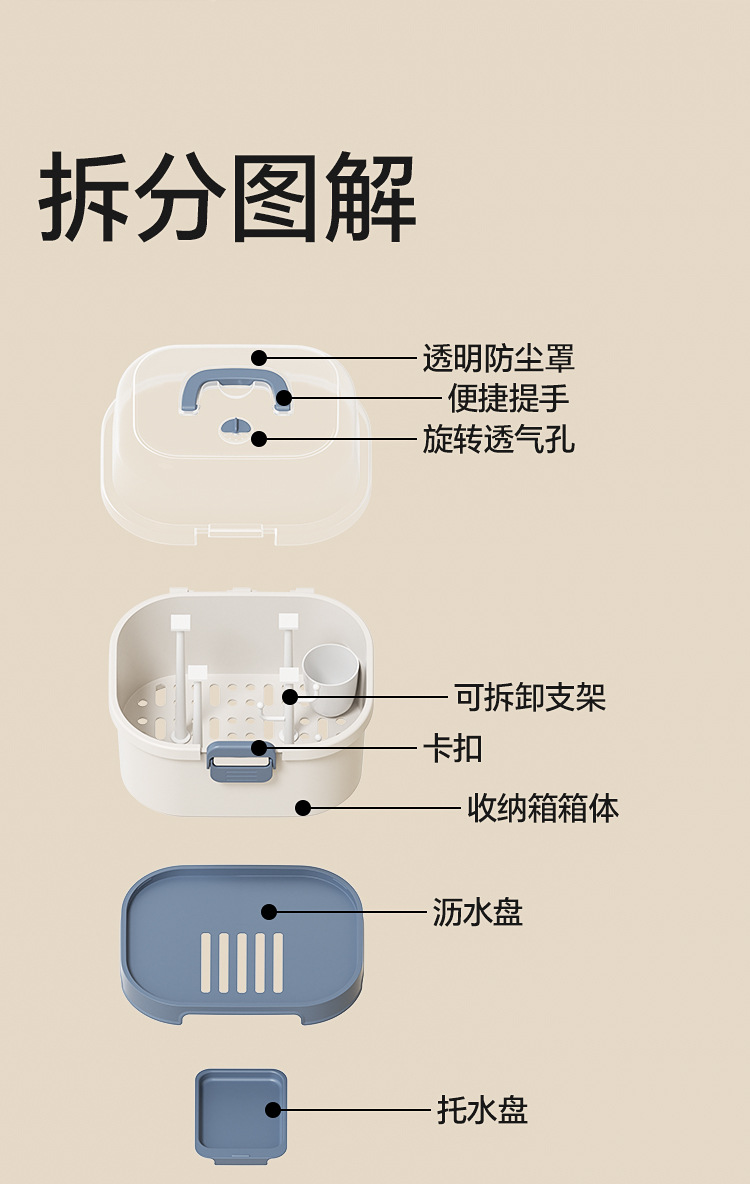 拆分图解

透明防尘罩
便捷提手
旋转透气孔

可拆卸支架
卡扣
收纳箱箱体

沥水盘

托水盘