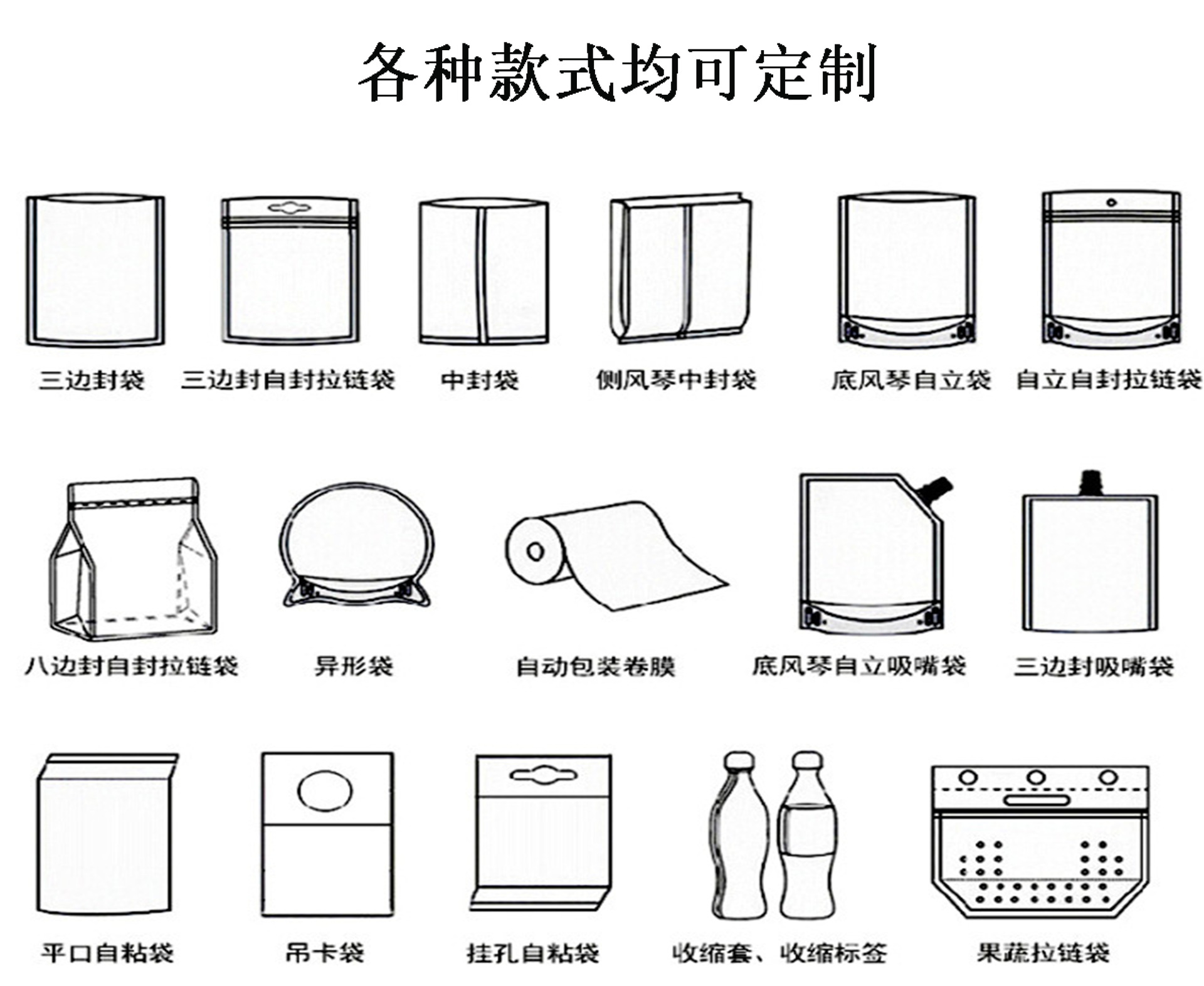 各种款式均可定制

三边封袋　三边封自封拉链袋　中封袋　侧风琴中封袋　底风琴自立袋　自立自封拉链袋

八边封自封拉链袋　异形袋　自动包装卷膜　底风琴自立吸嘴袋　三边封吸嘴袋

平口自粘袋　吊卡袋　挂孔自粘袋　收缩套、收缩标签　果蔬拉链袋