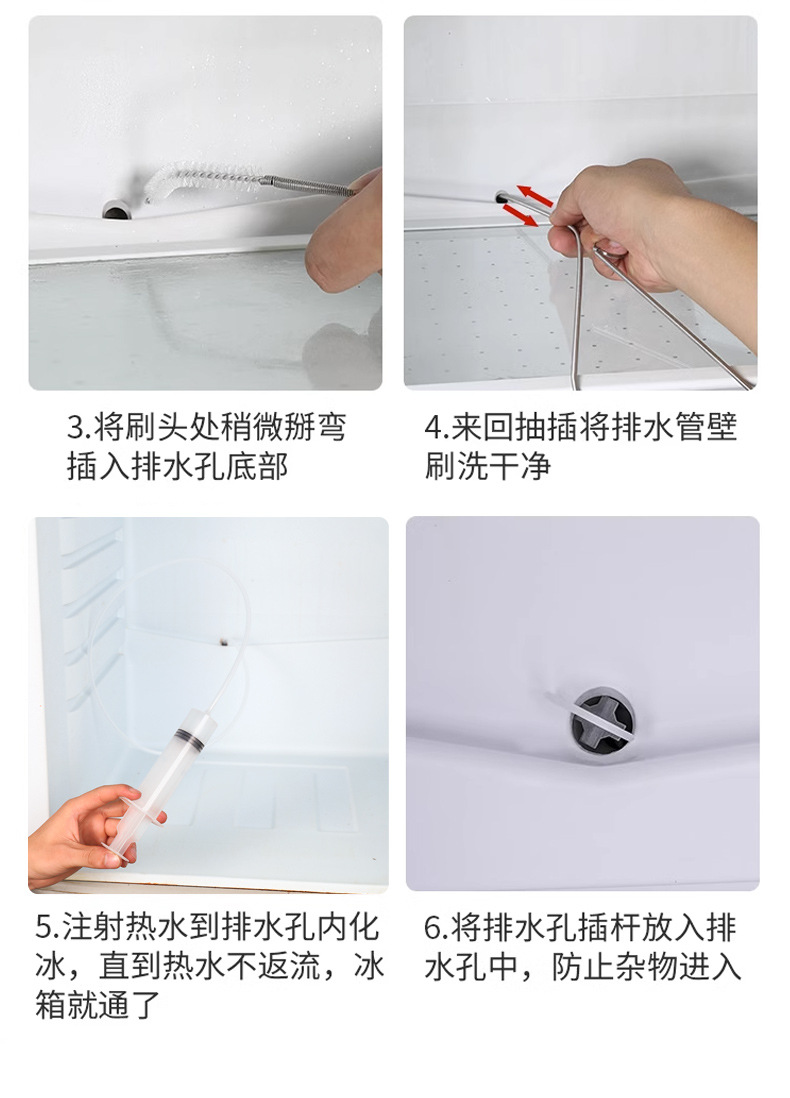 3.将刷头处稍微掰弯插入排水孔底部

4.来回抽插将排水管壁刷洗干净

5.注射热水到排水孔内化冰，直到热水不返流，冰箱就通了

6.将排水孔插杆放入排水孔中，防止杂物进入