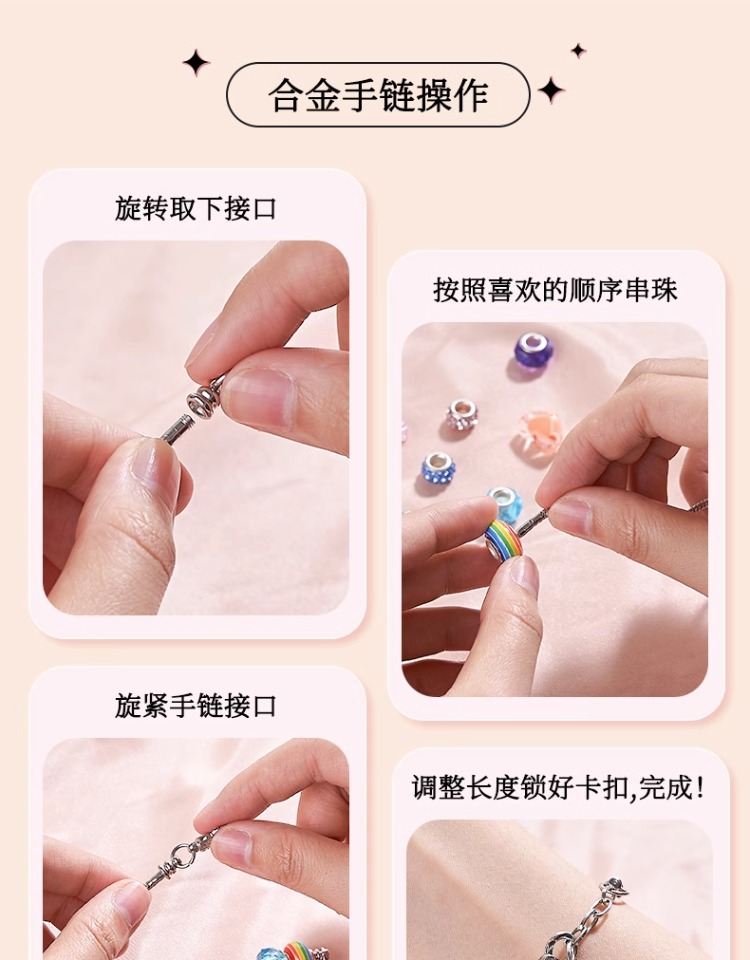 合金手链操作

旋转取下接口

按照喜欢的顺序串珠

旋紧手链接口

调整长度锁好卡扣,完成!