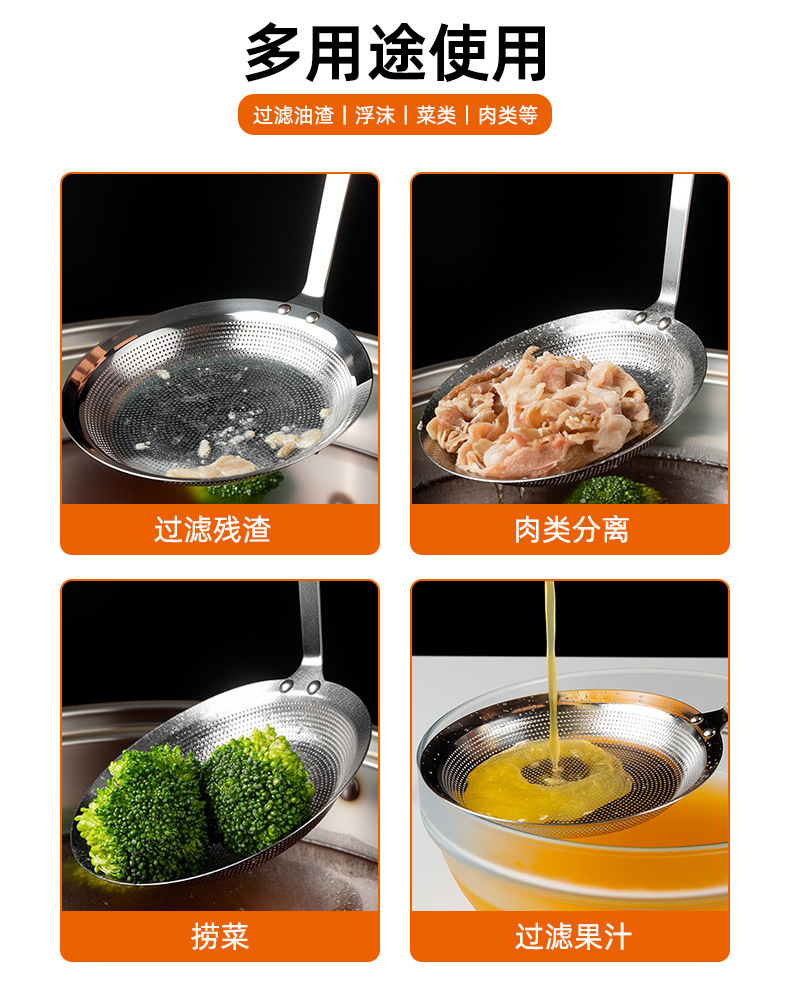 多用途使用

过滤油渣 | 浮沫 | 菜类 | 肉类等

过滤残渣

肉类分离

捞菜

过滤果汁