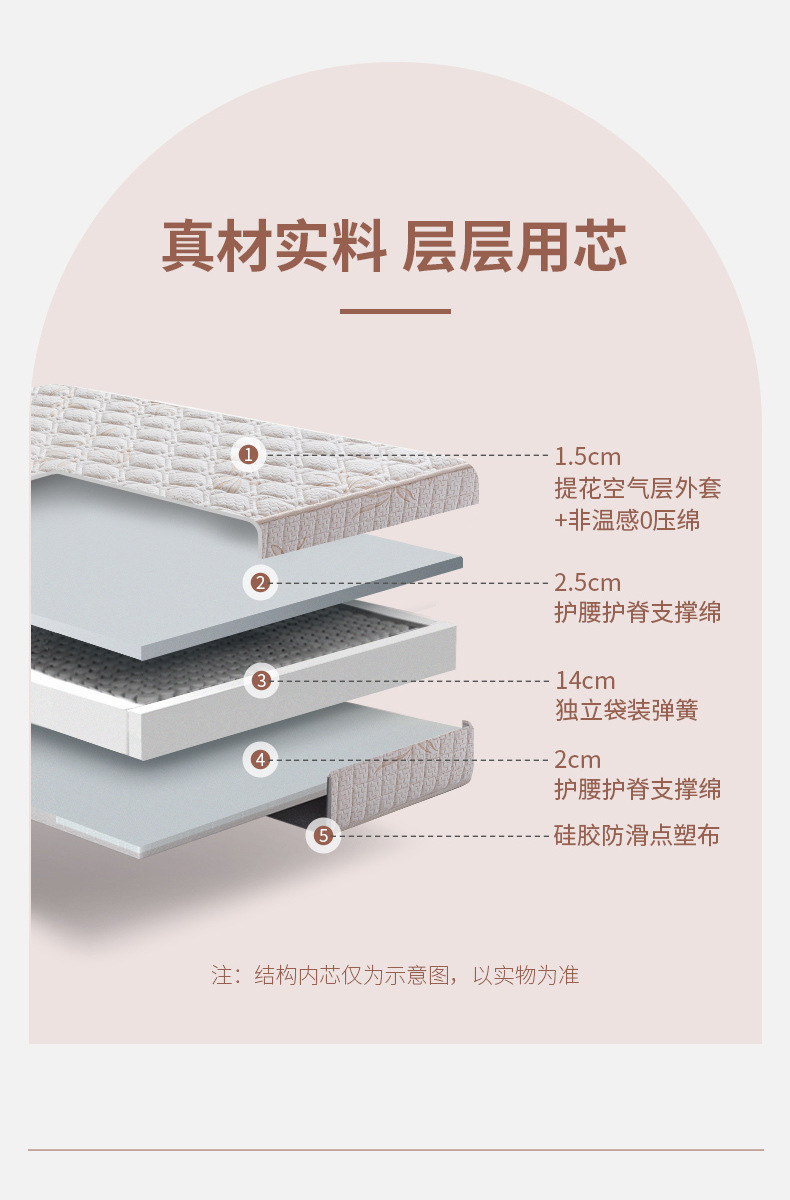 真材实料 层层用芯

1

1.5cm
提花空气层外套
+非温感0压绵

2

2.5cm
护腰护脊支撑绵

3

14cm
独立袋装弹簧

4

2cm
护腰护脊支撑绵

5

硅胶防滑点塑布

注：结构内芯仅为示意图，以实物为准