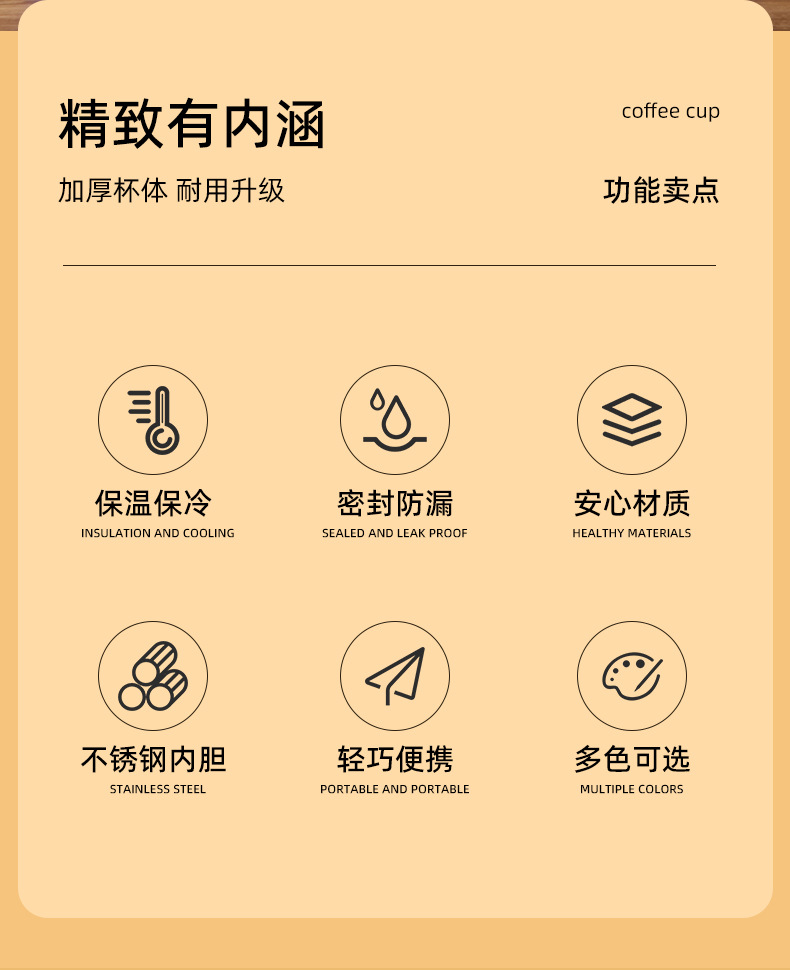 精致有内涵

coffee cup

加厚杯体 耐用升级

功能卖点

保温保冷
INSULATION AND COOLING

密封防漏
SEALED AND LEAK PROOF

安心材质
HEALTHY MATERIALS

不锈钢内胆
STAINLESS STEEL

轻巧便携
PORTABLE AND PORTABLE

多色可选
MULTIPLE COLORS