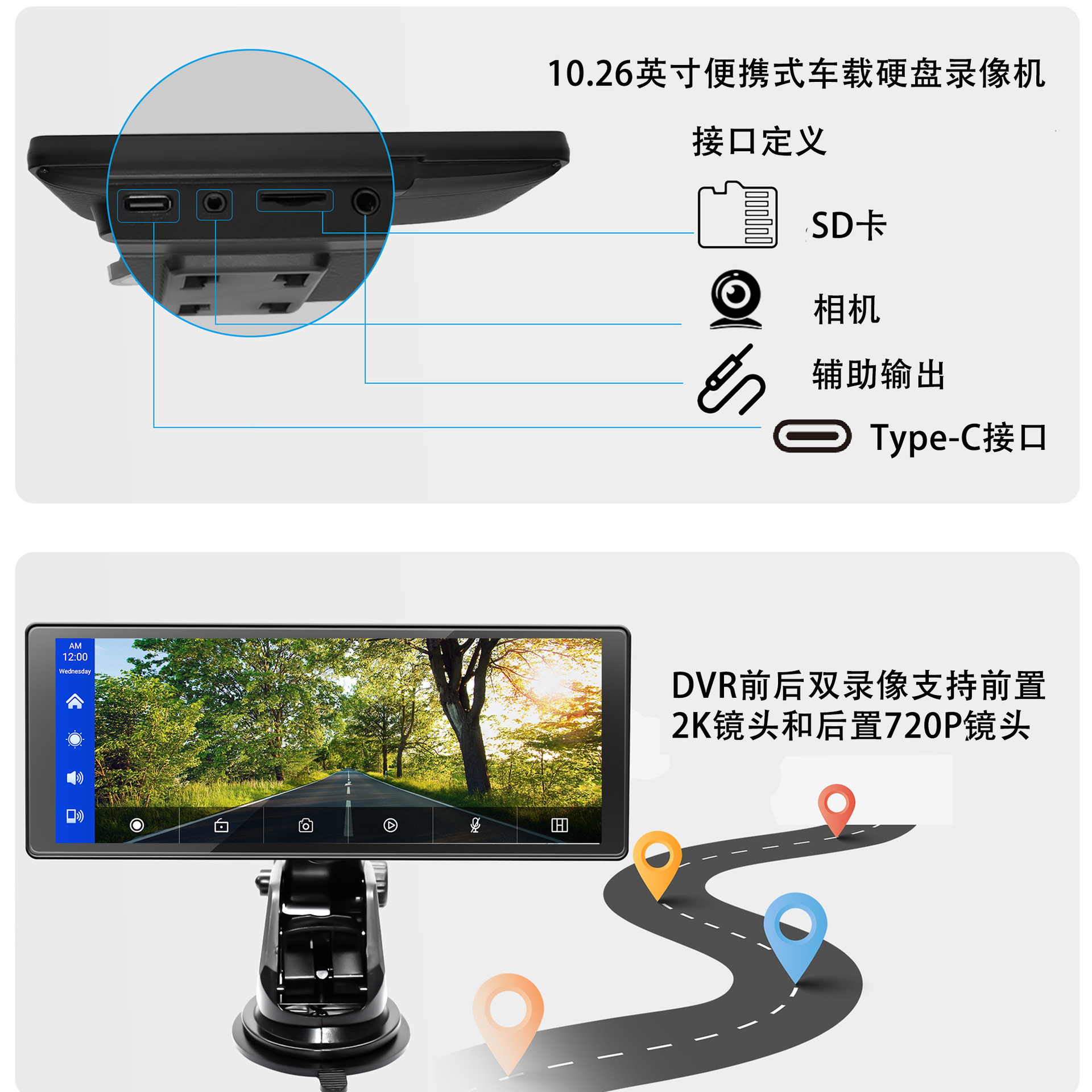 10.26英寸便携式车载硬盘录像机

接口定义

SD卡

相机

辅助输出

Type-C接口

AM
12:00
Wednesday

DVR前后双录像支持前置2K镜头和后置720P镜头