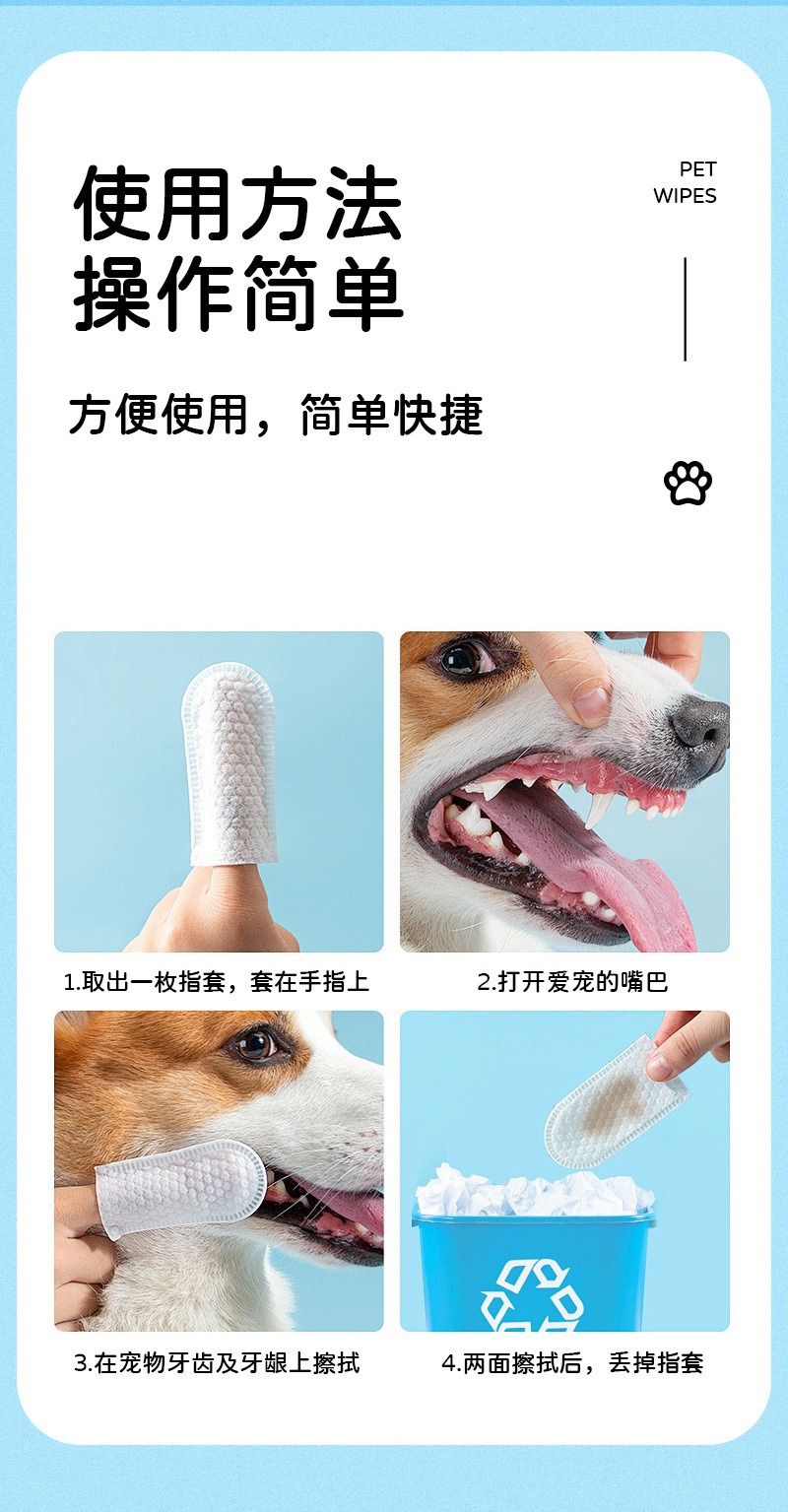 使用方法
操作简单

PET
WIPES

方便使用，简单快捷

1.取出一枚指套，套在手指上

2.打开爱宠的嘴巴

3.在宠物牙齿及牙龈上擦拭

4.两面擦拭后，丢掉指套