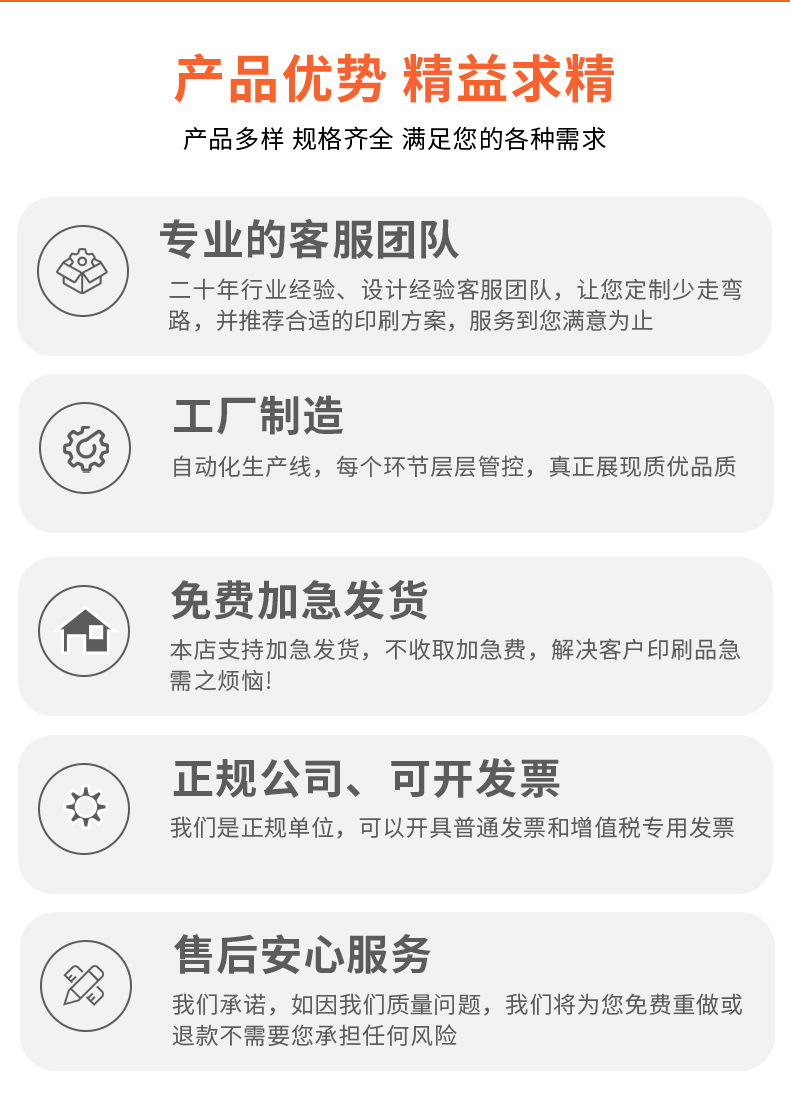 产品优势 精益求精

产品多样 规格齐全 满足您的各种需求

专业的客服团队

二十年行业经验、设计经验客服团队，让您定制少走弯路，并推荐合适的印刷方案，服务到您满意为止

工厂制造

自动化生产线，每个环节层层管控，真正展现质优品质

免费加急发货

本店支持加急发货，不收取加急费，解决客户印刷品急需之烦恼!

正规公司、可开发票

我们是正规单位，可以开具普通发票和增值税专用发票

售后安心服务

我们承诺，如因我们质量问题，我们将为您免费重做或退款不需要您承担任何风险