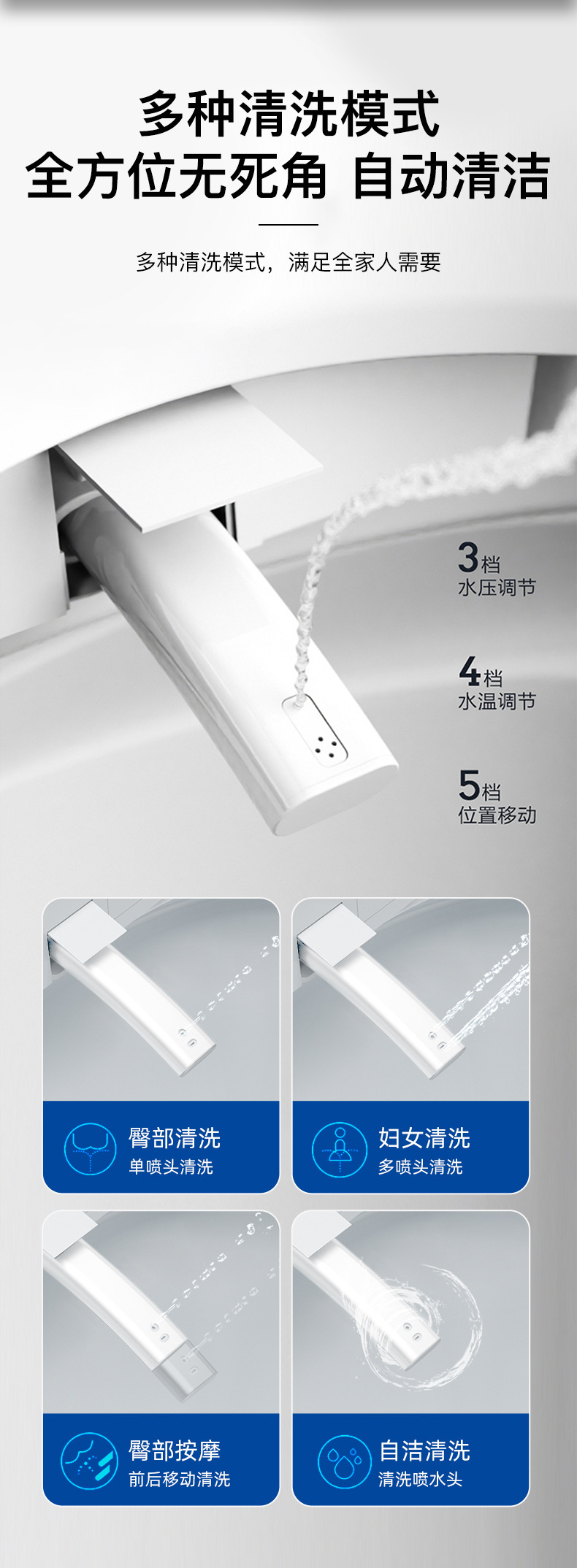 多种清洗模式
全方位无死角 自动清洁

多种清洗模式，满足全家人需要

3档
水压调节

4档
水温调节

5档
位置移动

臀部清洗
单喷头清洗

妇女清洗
多喷头清洗

臀部按摩
前后移动清洗

自洁清洗
清洗喷水头