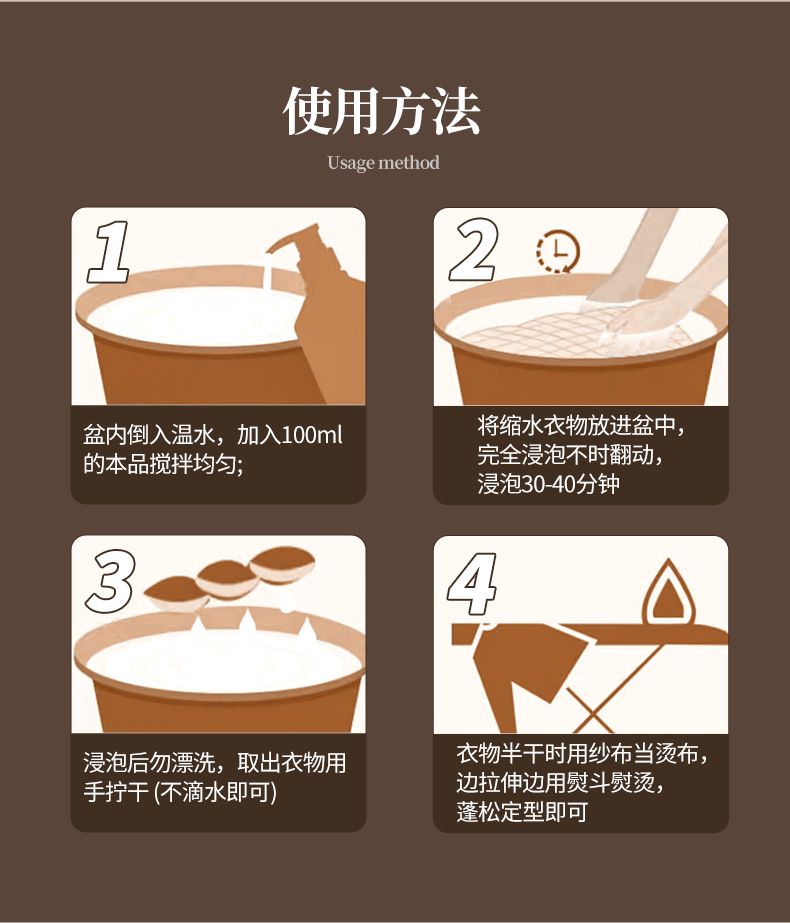 使用方法

Usage method

1

盆内倒入温水，加入100ml的本品搅拌均匀;

2

将缩水衣物放进盆中，完全浸泡不时翻动，浸泡30-40分钟

3

浸泡后勿漂洗，取出衣物用手拧干 (不滴水即可)

4

衣物半干时用纱布当烫布，边拉伸边用熨斗熨烫，蓬松定型即可