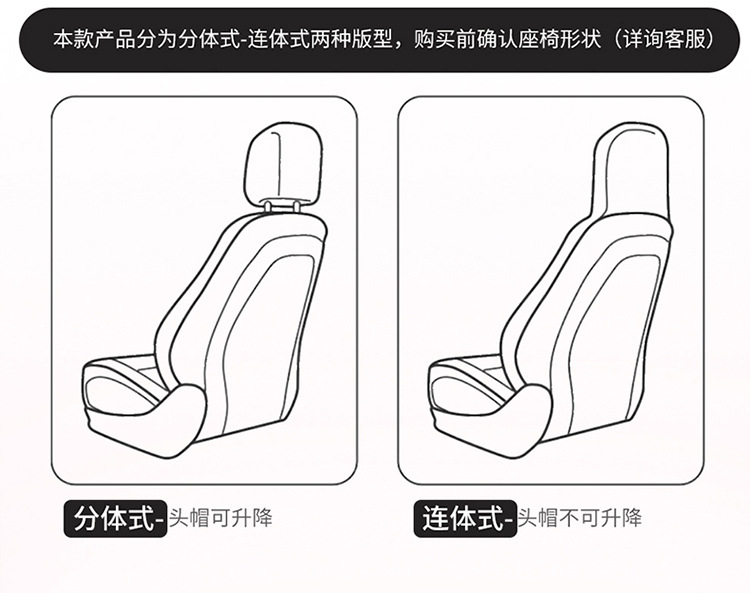 本款产品分为分体式-连体式两种版型，购买前确认座椅形状（详询客服）

分体式-头帽可升降

连体式-头帽不可升降