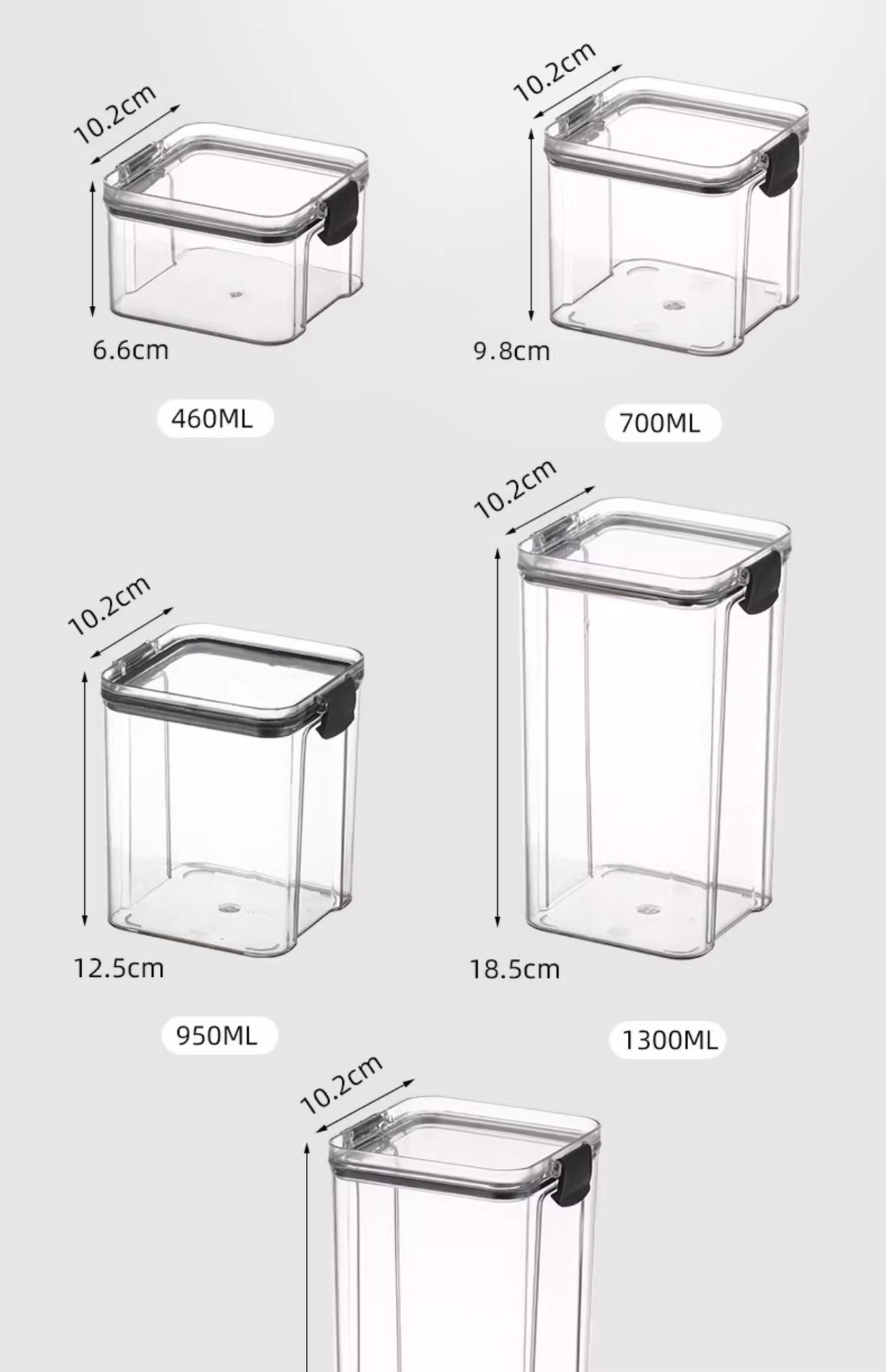 10.2cm

6.6cm

460ML

10.2cm

9.8cm

700ML

10.2cm

12.5cm

950ML

10.2cm

18.5cm

1300ML

10.2cm