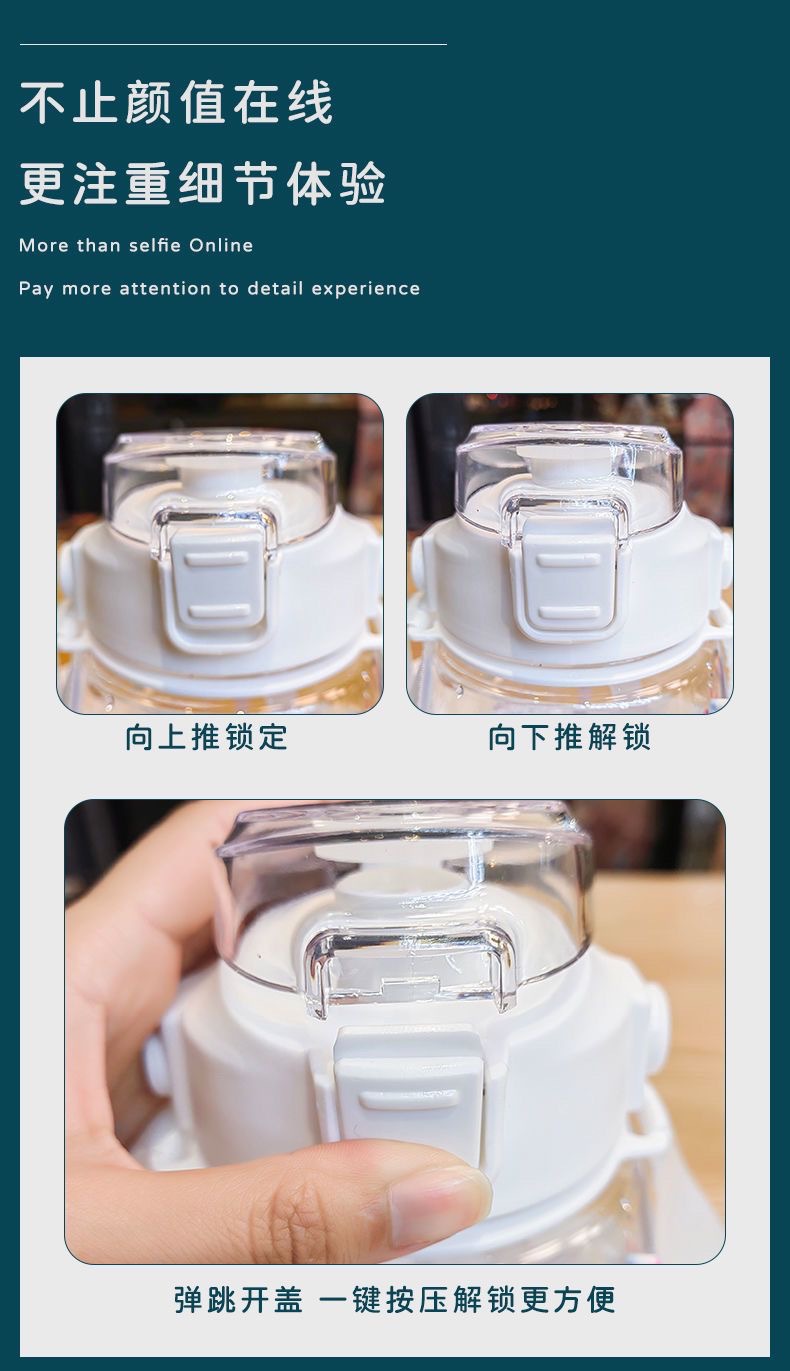 不止颜值在线

更注重细节体验

More than selfie Online

Pay more attention to detail experience

向上推锁定

向下推解锁

弹跳开盖 一键按压解锁更方便