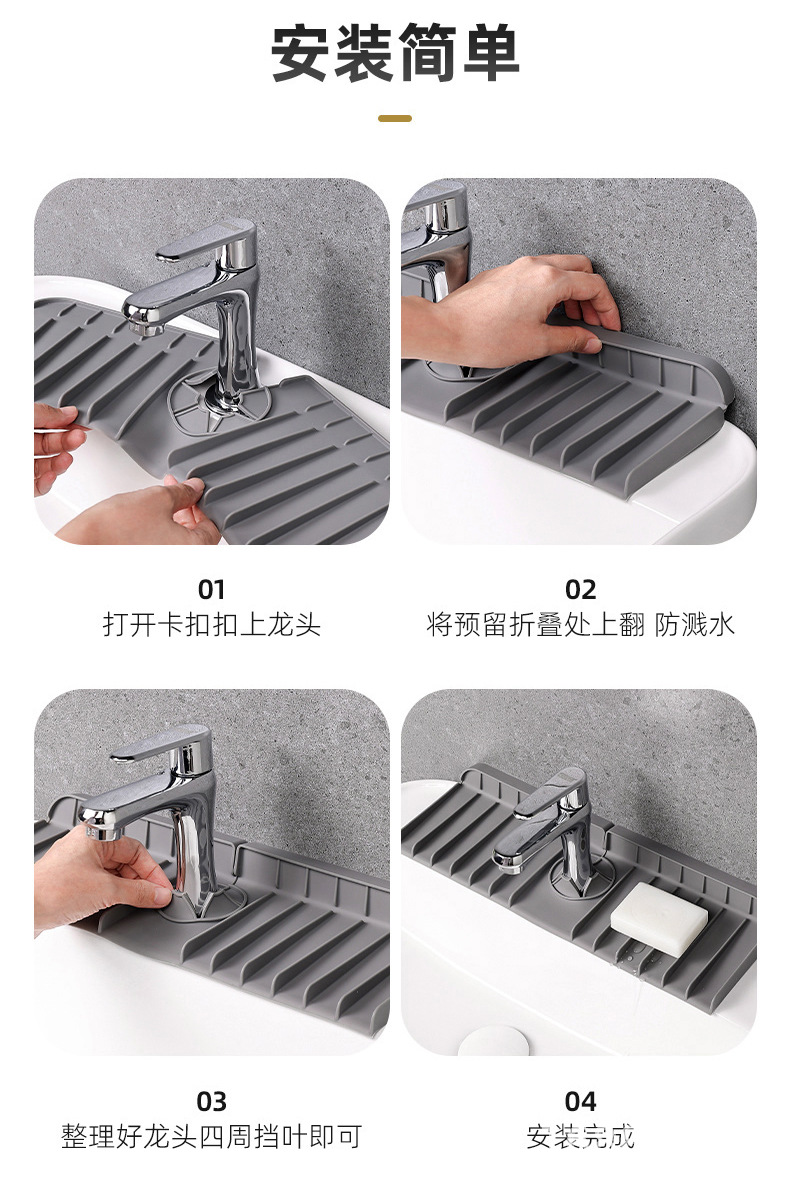 安装简单

01
打开卡扣扣上龙头

02
将预留折叠处上翻 防溅水

03
整理好龙头四周挡叶即可

04
安装完成