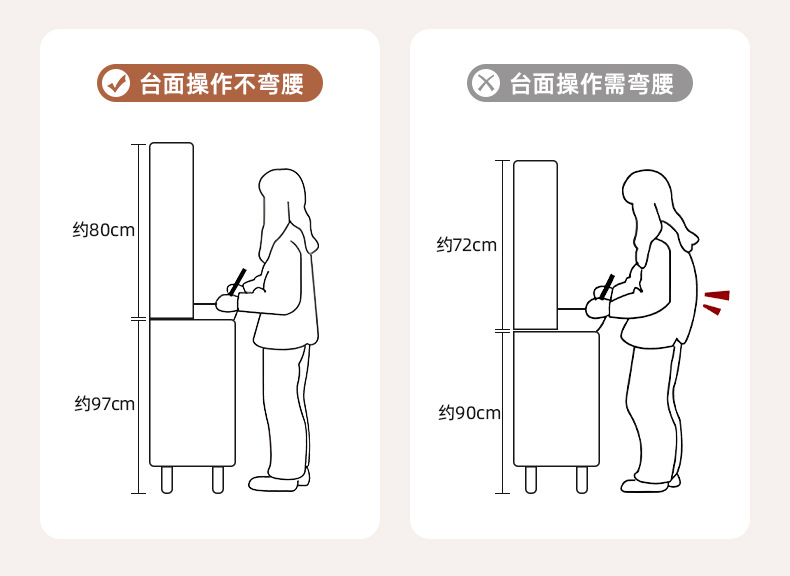 台面操作不弯腰

约80cm

约97cm

台面操作需弯腰

约72cm

约90cm