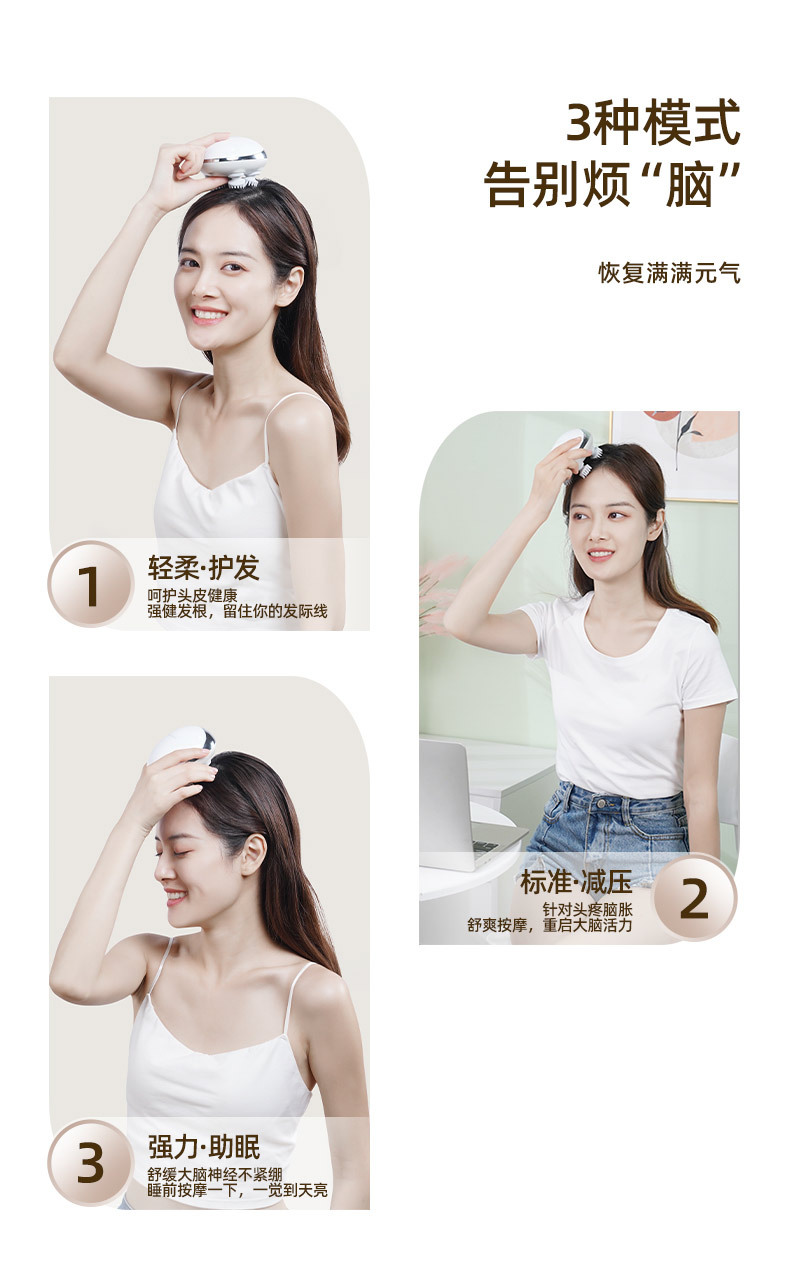 3种模式
告别烦“脑”

恢复满满元气

1
轻柔·护发
呵护头皮健康
强健发根，留住你的发际线

标准·减压
针对头疼脑胀
舒爽按摩，重启大脑活力
2

3
强力·助眠
舒缓大脑神经不紧绷
睡前按摩一下，一觉到天亮