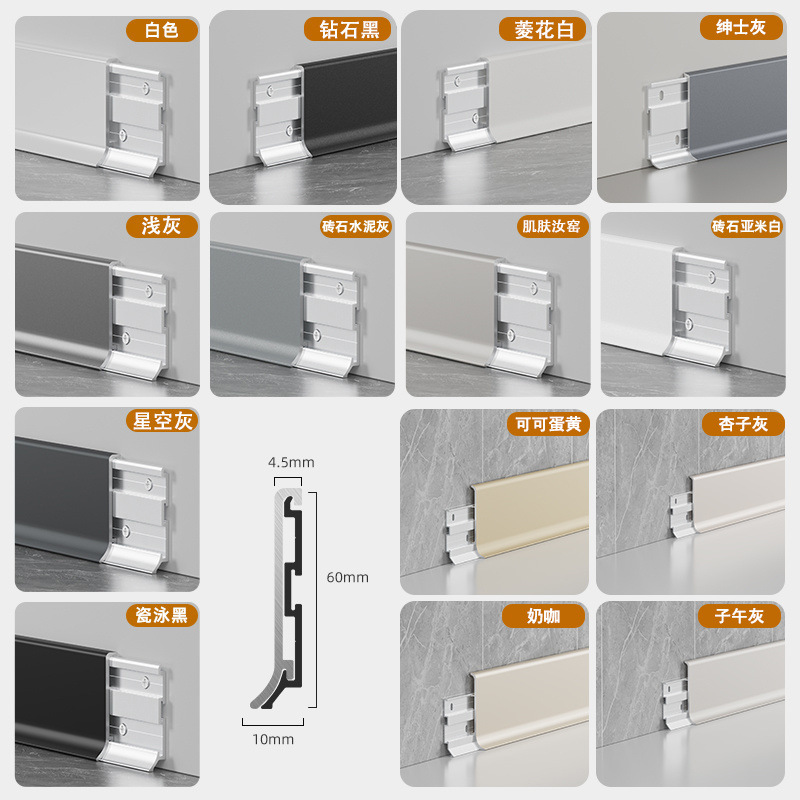 白色

钻石黑

菱花白

绅士灰

浅灰

砖石水泥灰

肌肤汝窑

砖石亚米白

星空灰

4.5mm

60mm

10mm

可可蛋黄

杏子灰

瓷泳黑

奶咖

子午灰