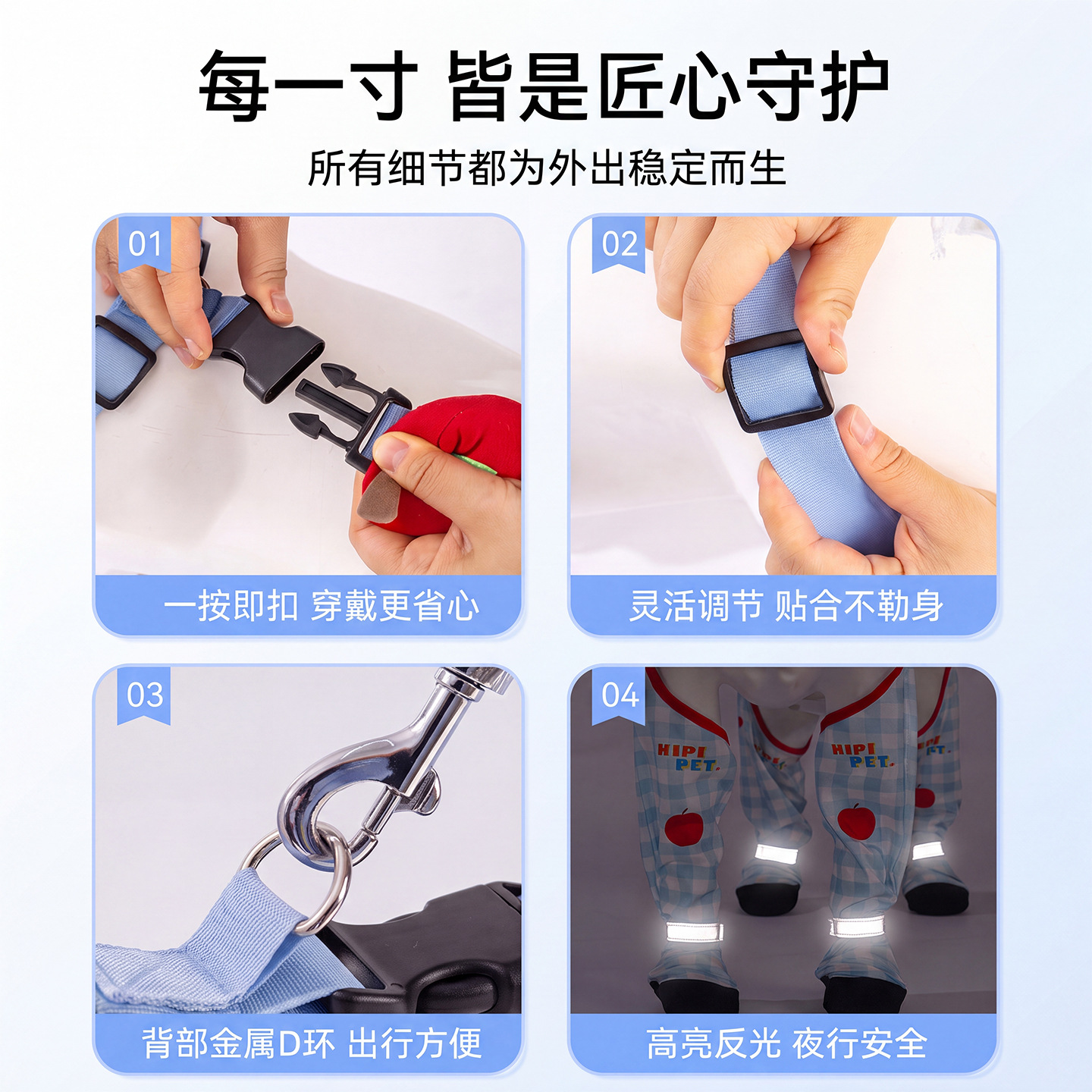 每一寸 皆是匠心守护

所有细节都为外出稳定而生

01

一按即扣 穿戴更省心

02

灵活调节 贴合不勒身

03

背部金属D环 出行方便

04

HIPI PET.

HIPI PET.

高亮反光 夜行安全