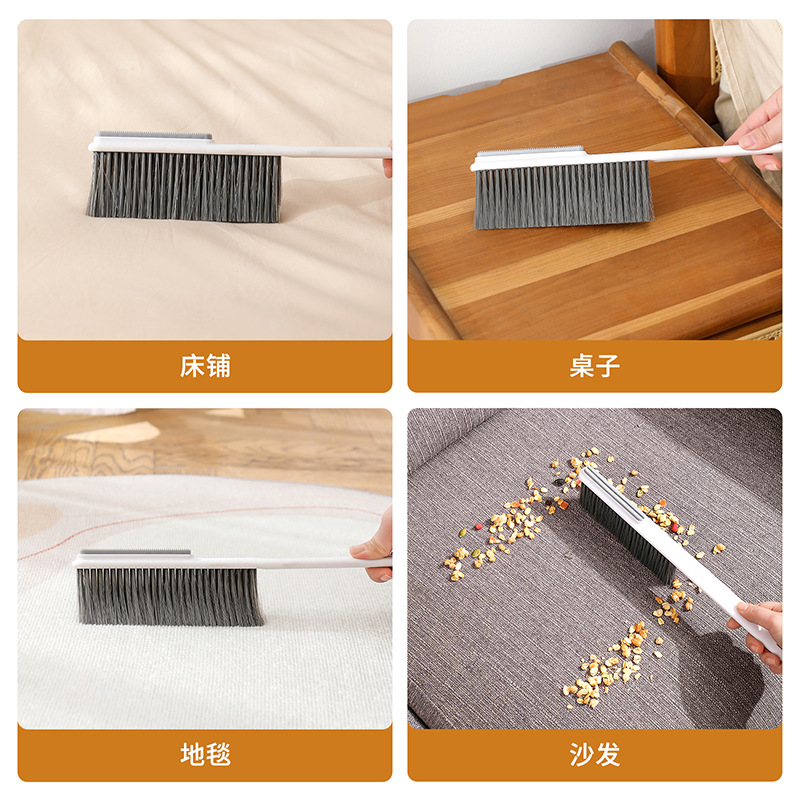 床铺

桌子

地毯

沙发