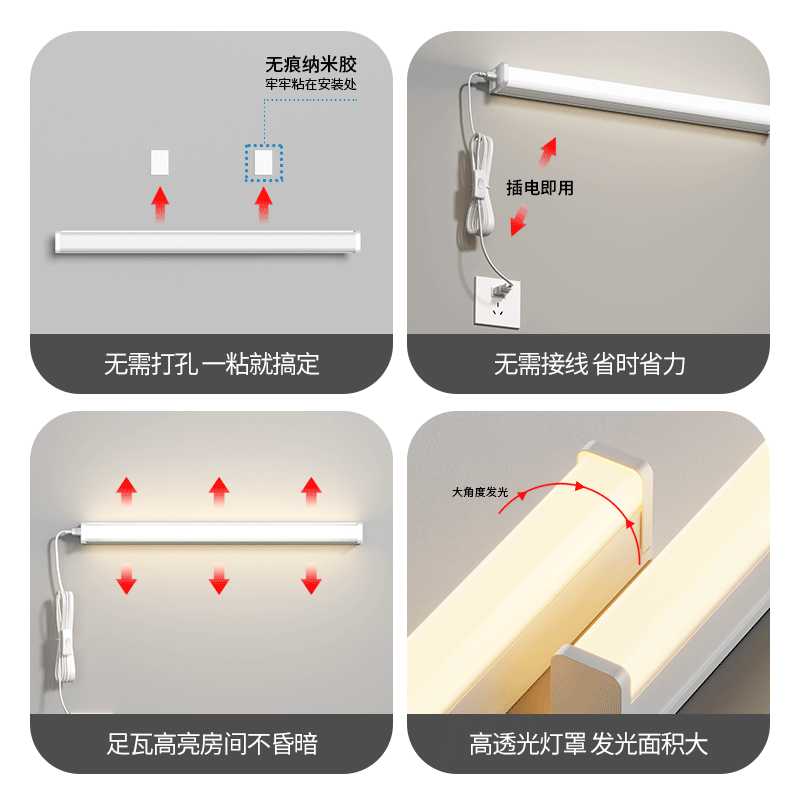 无痕纳米胶
牢牢粘在安装处

无需打孔 一粘就搞定

插电即用

无需接线 省时省力

足瓦高亮房间不昏暗

大角度发光

高透光灯罩 发光面积大