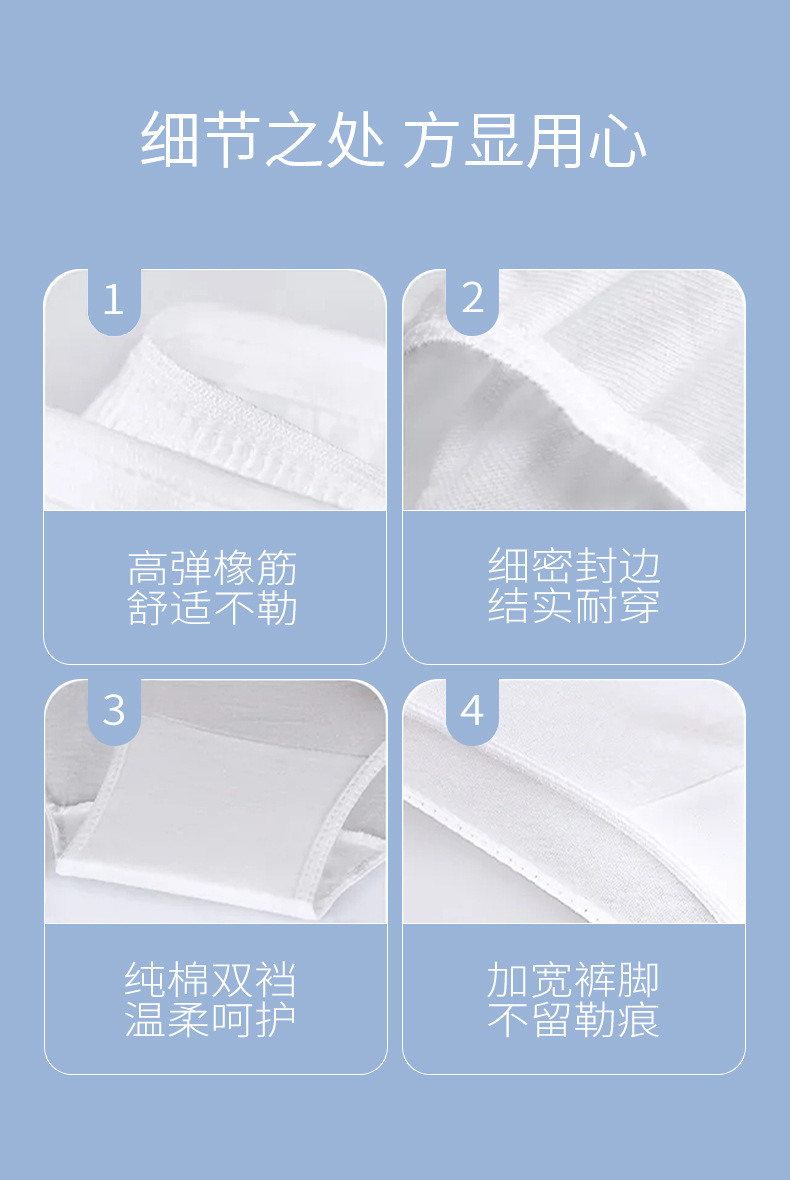 细节之处 方显用心

1

高弹橡筋
舒适不勒

2

细密封边
结实耐穿

3

纯棉双裆
温柔呵护

4

加宽裤脚
不留勒痕