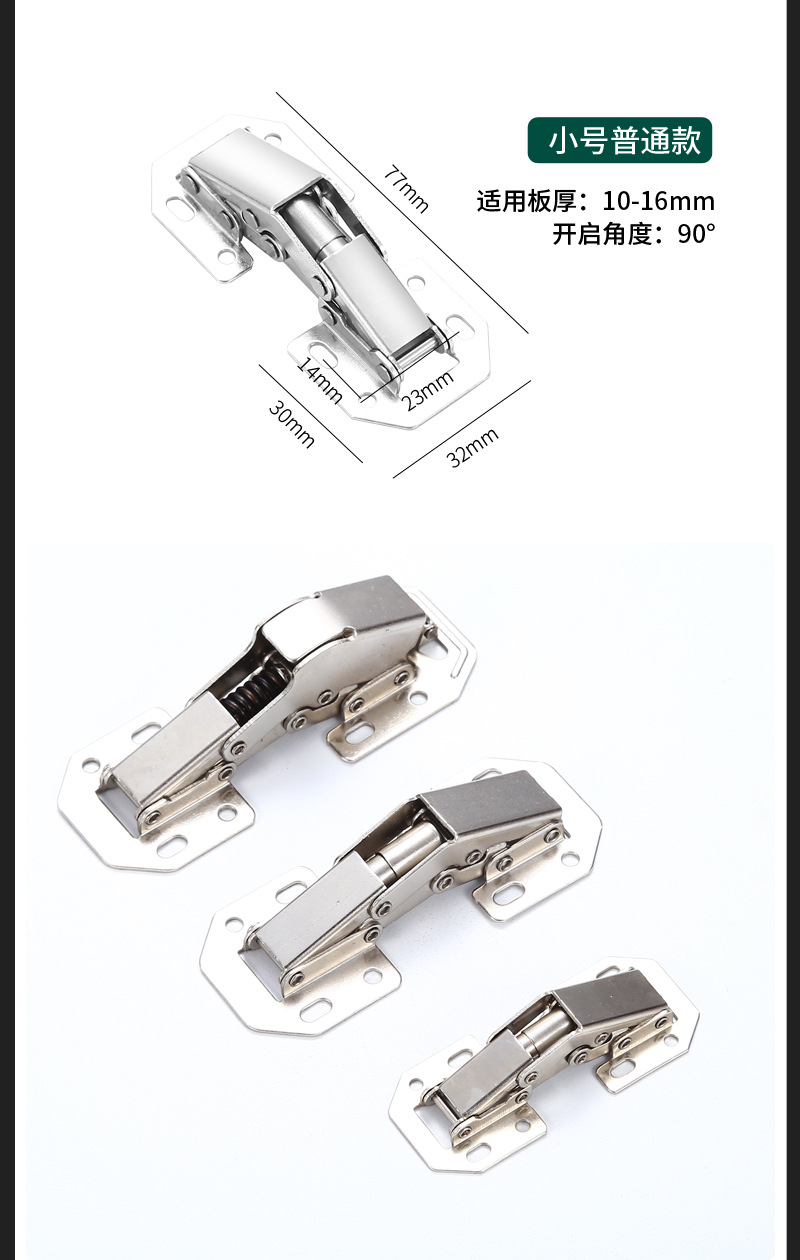 小号普通款

适用板厚：10-16mm
开启角度：90°

77mm
14mm
23mm
30mm
32mm