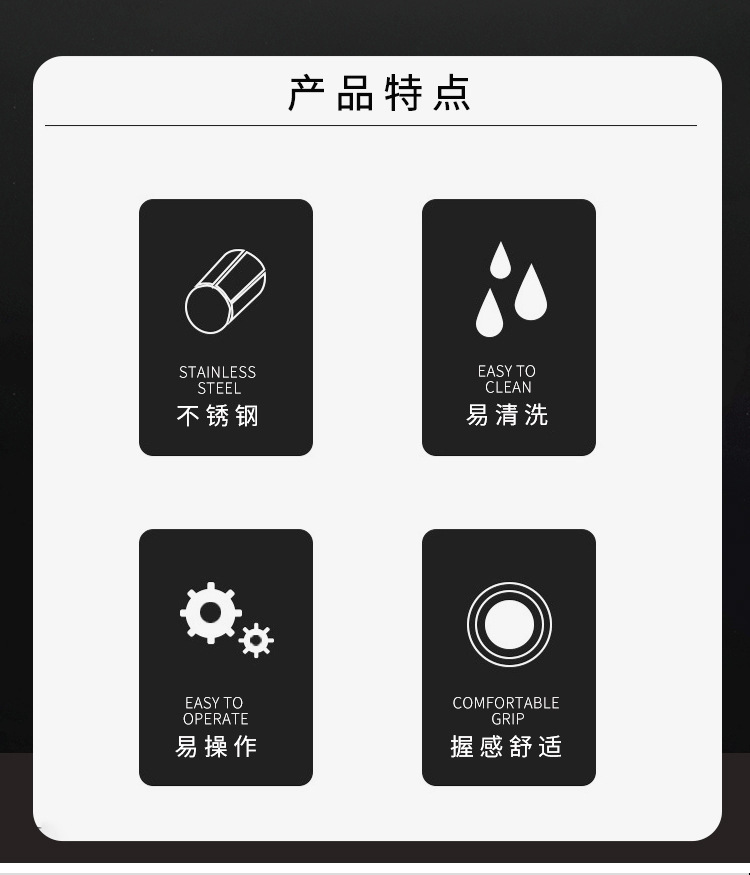 产品特点

STAINLESS
STEEL
不锈钢

EASY TO
CLEAN
易清洗

EASY TO
OPERATE
易操作

COMFORTABLE
GRIP
握感舒适