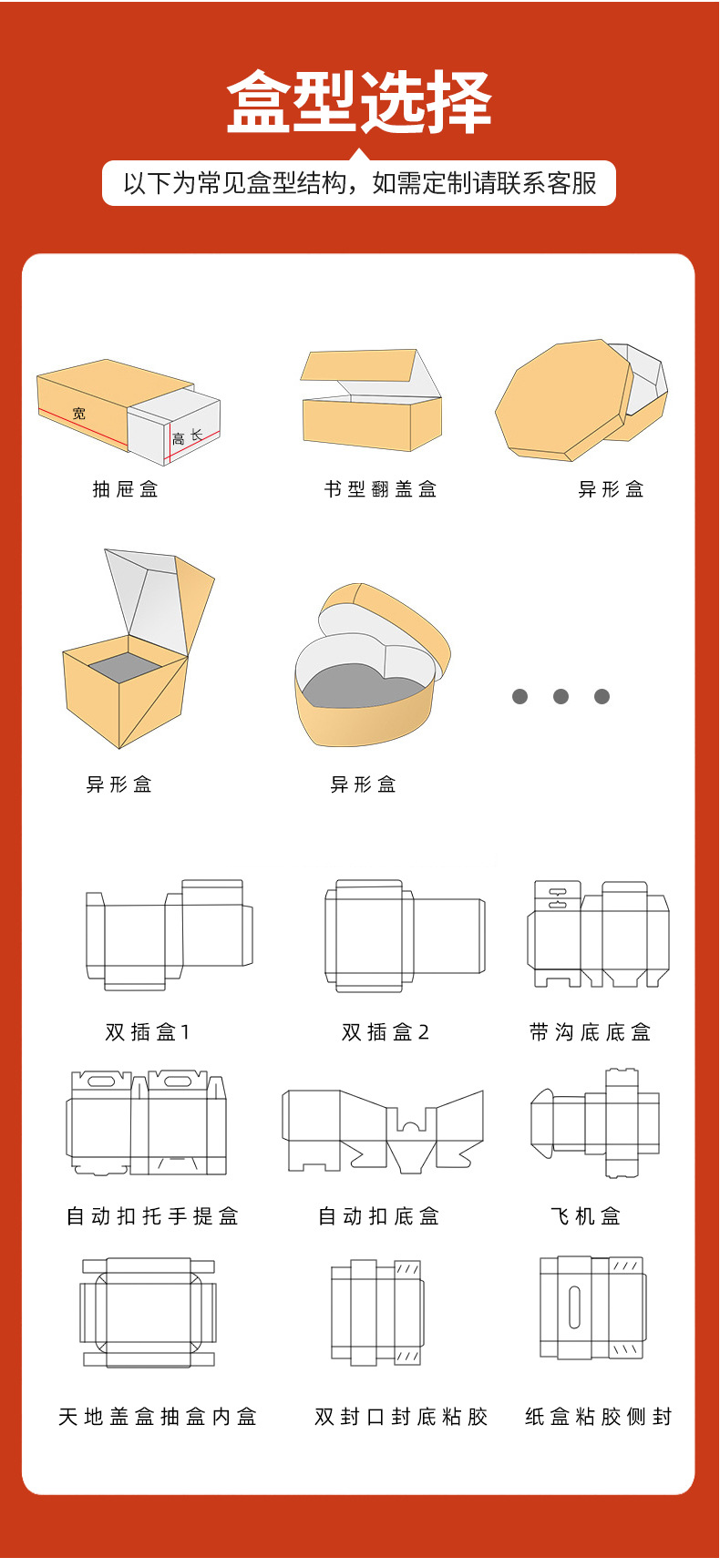 盒型选择

以下为常见盒型结构，如需定制请联系客服

宽
高
长
抽屉盒

书型翻盖盒

异形盒

异形盒

异形盒

双插盒1

双插盒2

带沟底底盒

自动扣托手提盒

自动扣底盒

飞机盒

天地盖盒抽盒内盒

双封口封底粘胶

纸盒粘胶侧封