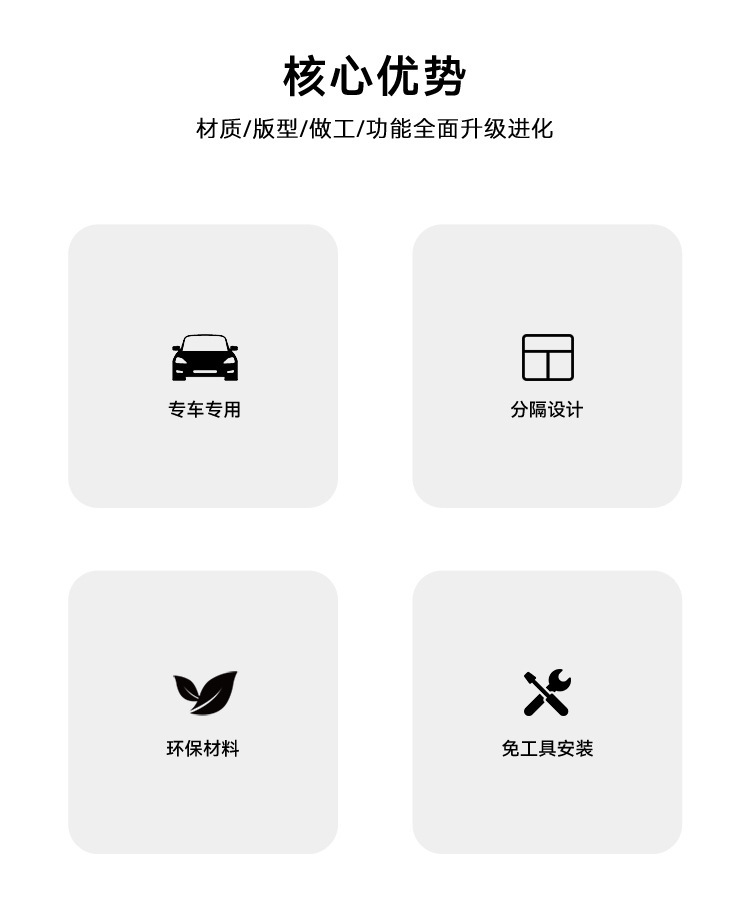 核心优势

材质/版型/做工/功能全面升级进化

专车专用

分隔设计

环保材料

免工具安装