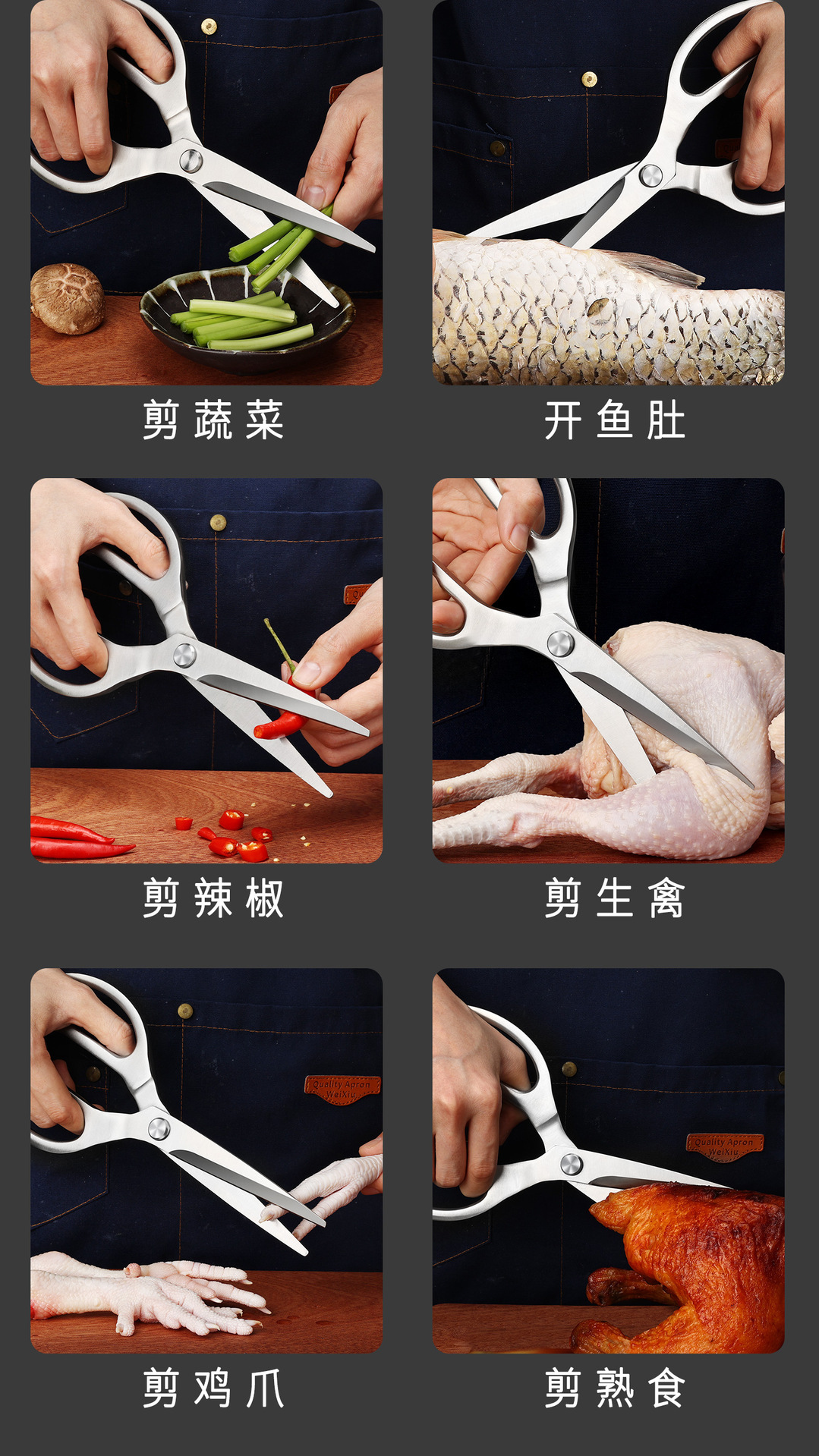 剪蔬菜

开鱼肚

剪辣椒

剪生禽

Quality Apron WeiXiu

剪鸡爪

Quality Apron WeiXiu

剪熟食