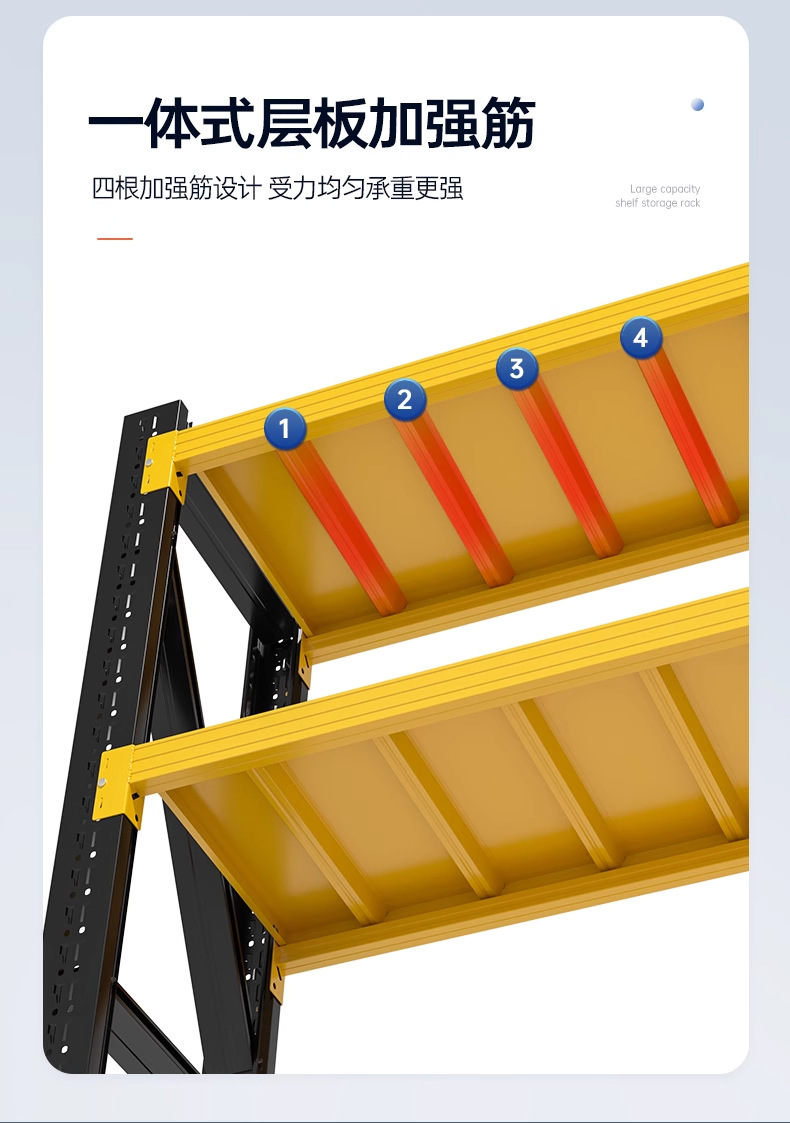 一体式层板加强筋

四根加强筋设计 受力均匀承重更强

Large capacity
shelf storage rack

1
2
3
4