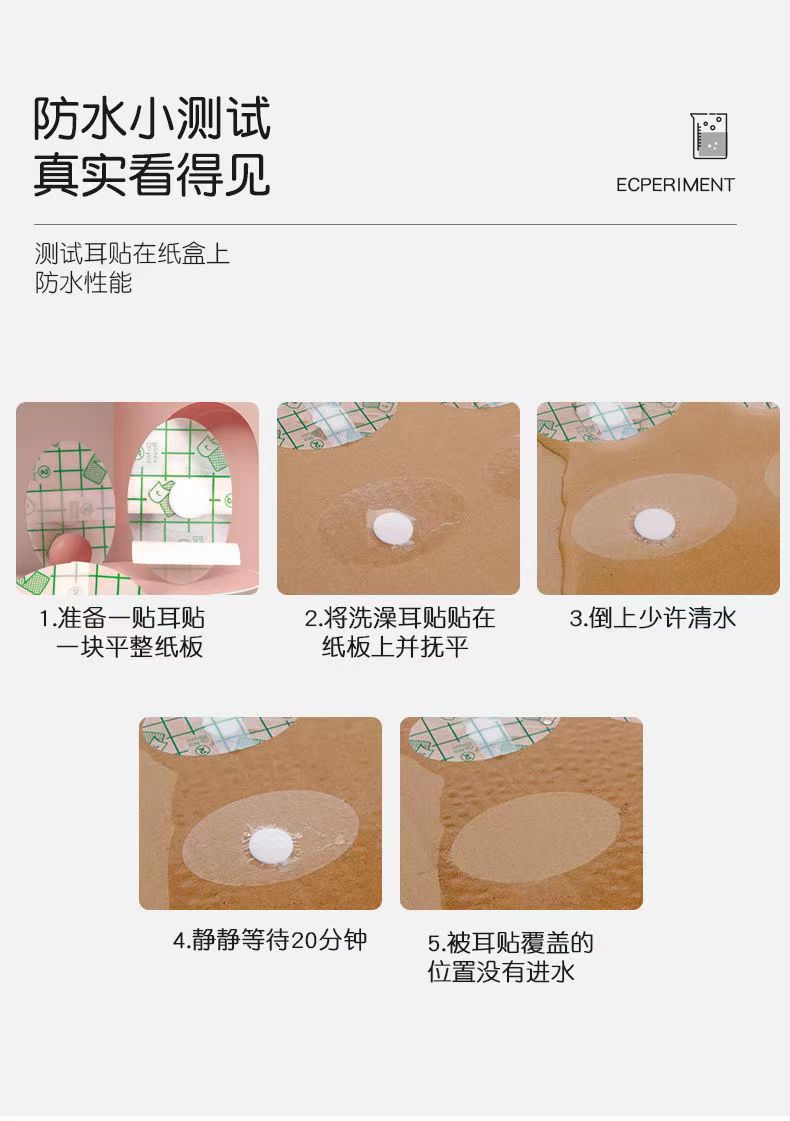 防水小测试
真实看得见

ECPERIMENT

测试耳贴在纸盒上
防水性能

1.准备一贴耳贴
一块平整纸板

2.将洗澡耳贴贴在
纸板上并抚平

3.倒上少许清水

4.静静等待20分钟

5.被耳贴覆盖的
位置没有进水