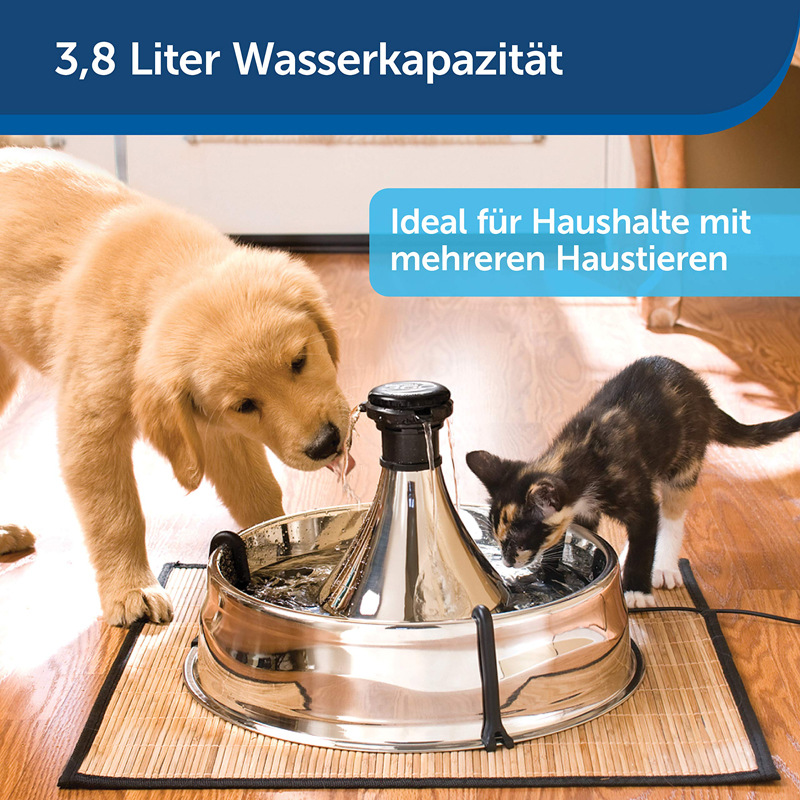 3,8 Liter Wasserkapazität

Ideal für Haushalte mit mehreren Haustieren