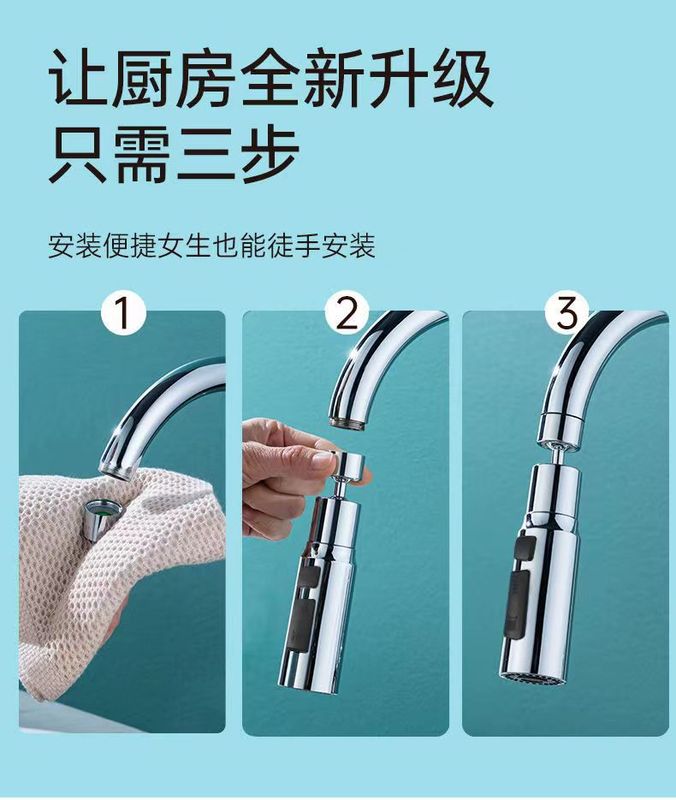 让厨房全新升级
只需三步

安装便捷女生也能徒手安装

1

2

3