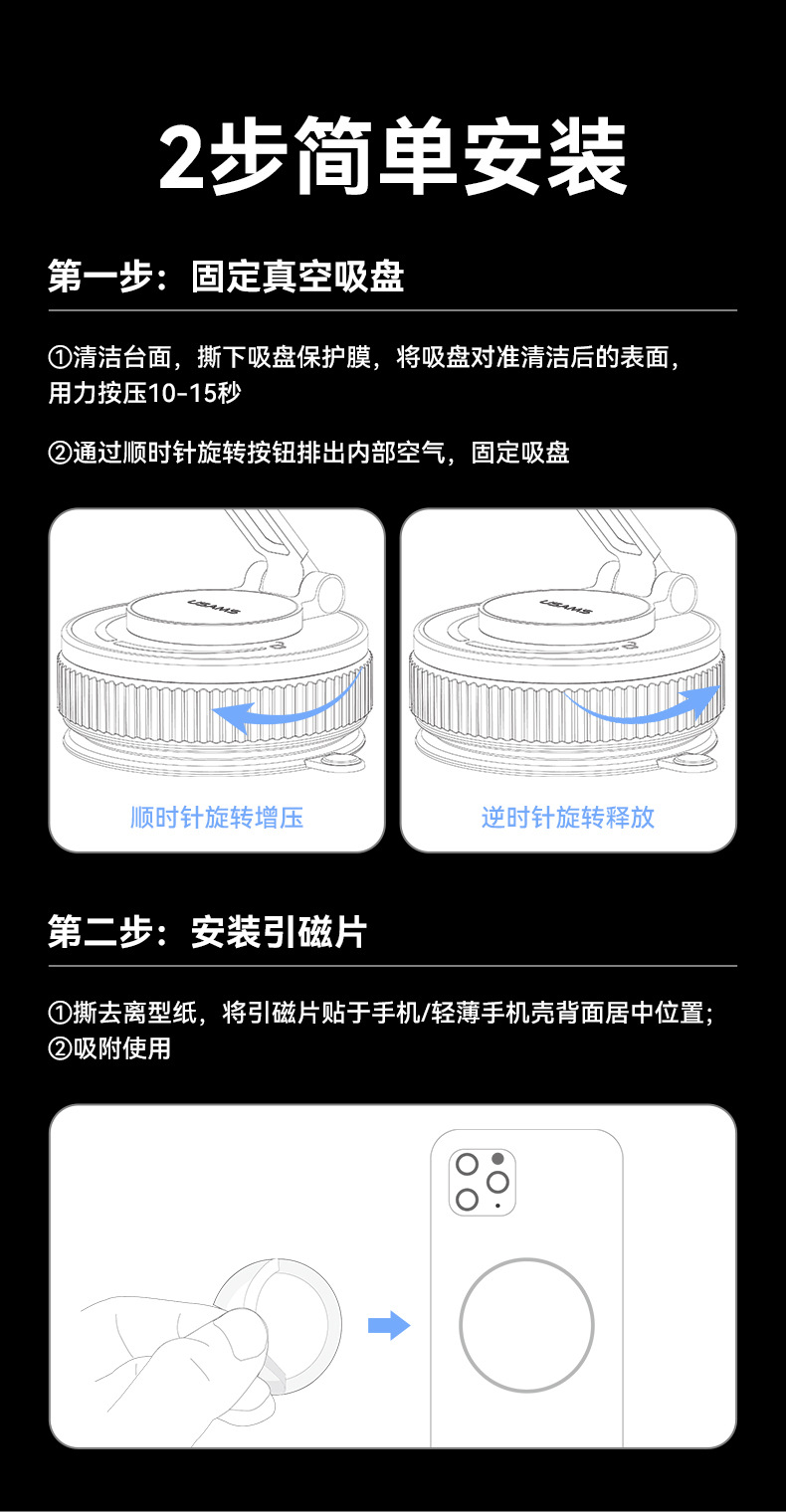 2步简单安装

第一步：固定真空吸盘

①清洁台面，撕下吸盘保护膜，将吸盘对准清洁后的表面，用力按压10-15秒

②通过顺时针旋转按钮排出内部空气，固定吸盘

USAMS

顺时针旋转增压

USAMS

逆时针旋转释放

第二步：安装引磁片

①撕去离型纸，将引磁片贴于手机/轻薄手机壳背面居中位置；
②吸附使用