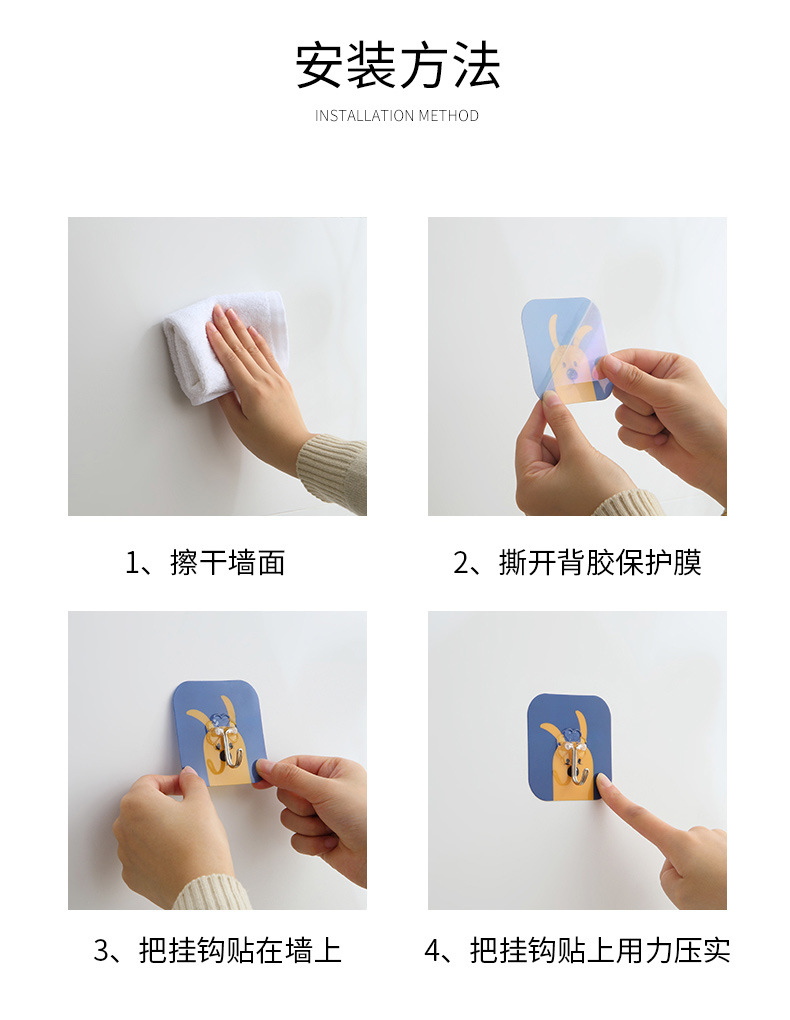 安装方法
INSTALLATION METHOD

1、擦干墙面

2、撕开背胶保护膜

3、把挂钩贴在墙上

4、把挂钩贴上用力压实