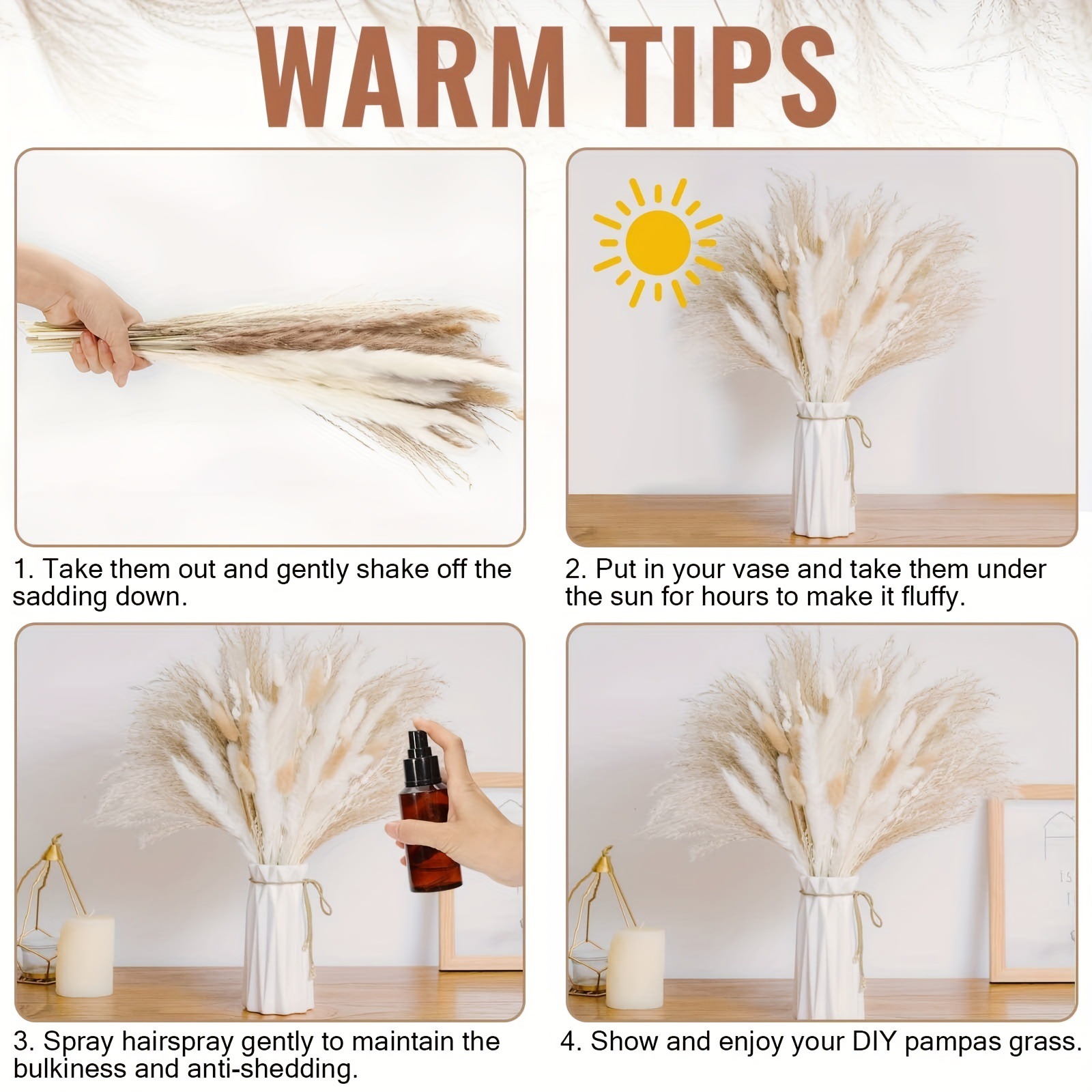 WARM TIPS

1. Take them out and gently shake off the sadding down.

2. Put in your vase and take them under the sun for hours to make it fluffy.

3. Spray hairspray gently to maintain the bulkiness and anti-shedding.

4. Show and enjoy your DIY pampas grass.