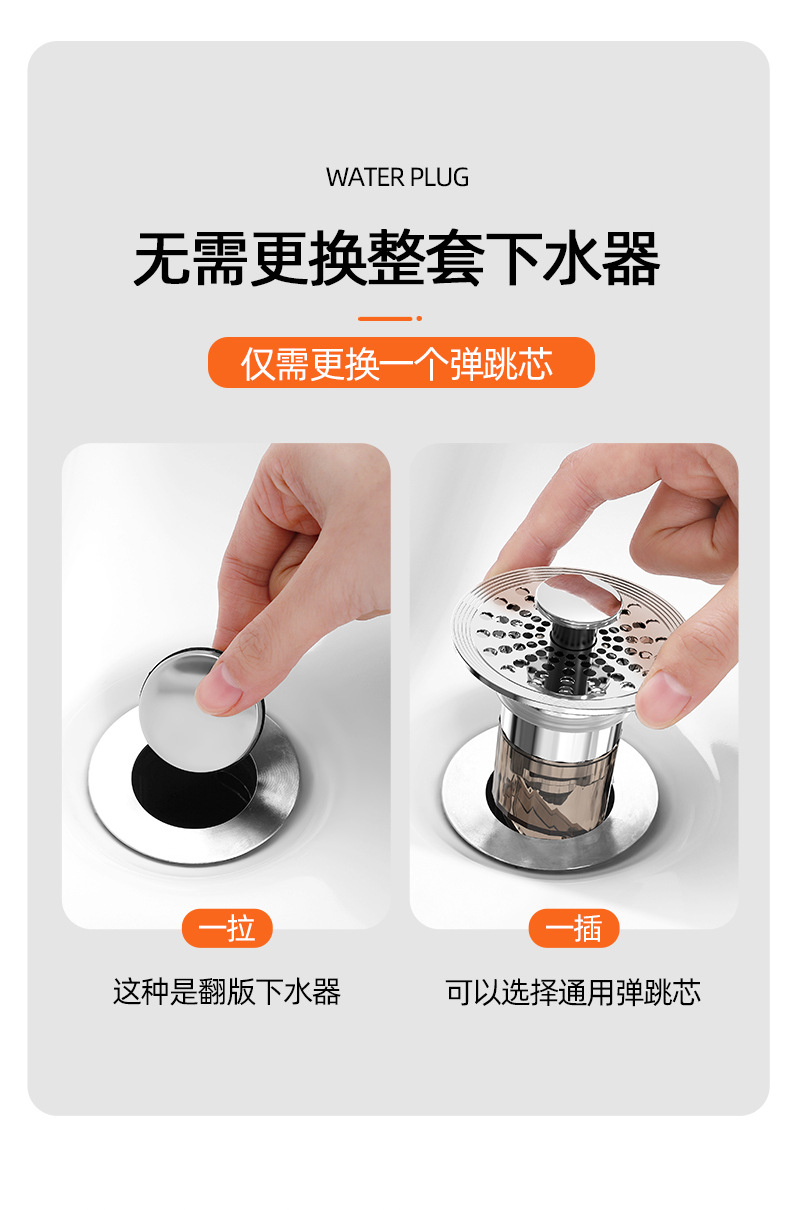 WATER PLUG

无需更换整套下水器

仅需更换一个弹跳芯

一拉

这种是翻版下水器

一插

可以选择通用弹跳芯