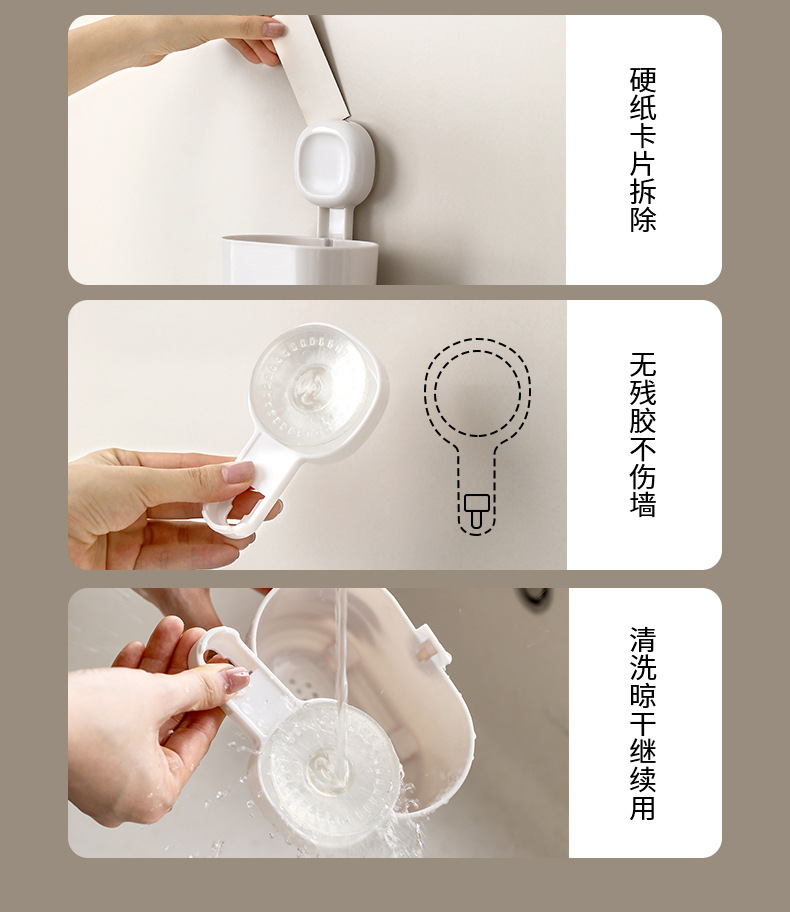 硬纸卡片拆除

无残胶不伤墙

清洗晾干继续用