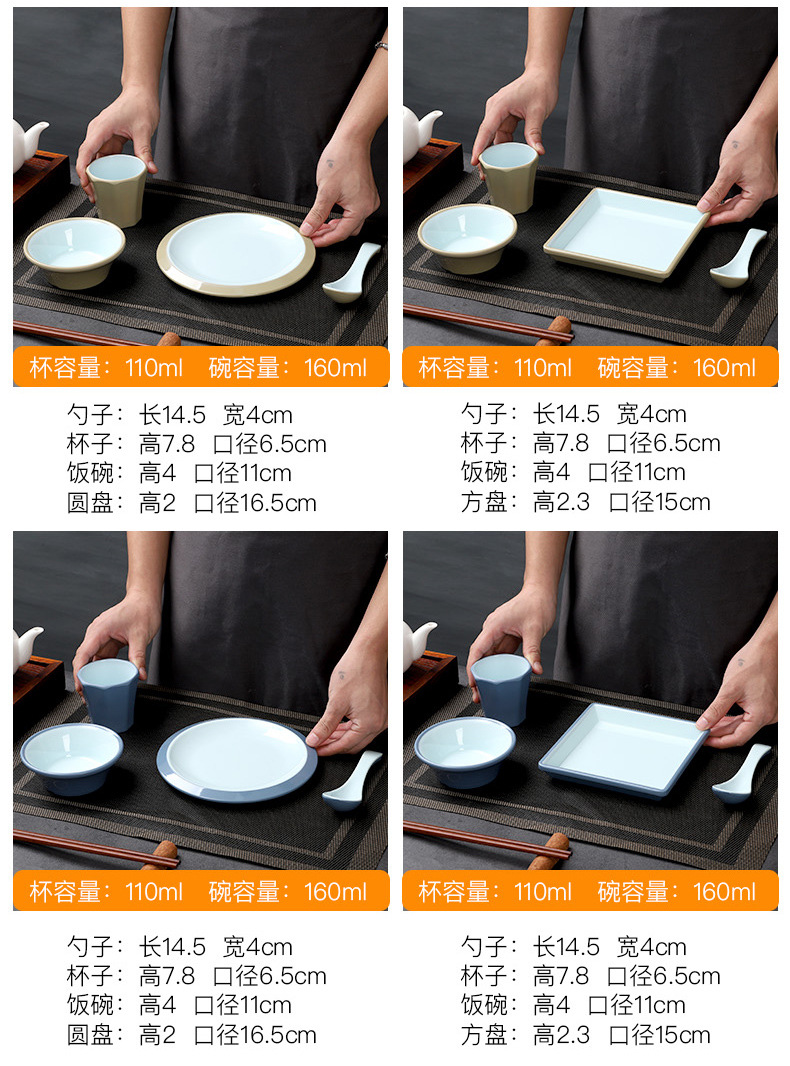 杯容量：110ml 碗容量：160ml

勺子：长14.5 宽4cm
杯子：高7.8 口径6.5cm
饭碗：高4 口径11cm
圆盘：高2 口径16.5cm

杯容量：110ml 碗容量：160ml

勺子：长14.5 宽4cm
杯子：高7.8 口径6.5cm
饭碗：高4 口径11cm
方盘：高2.3 口径15cm

杯容量：110ml 碗容量：160ml

勺子：长14.5 宽4cm
杯子：高7.8 口径6.5cm
饭碗：高4 口径11cm
圆盘：高2 口径16.5cm

杯容量：110ml 碗容量：160ml

勺子：长14.5 宽4cm
杯子：高7.8 口径6.5cm
饭碗：高4 口径11cm
方盘：高2.3 口径15cm