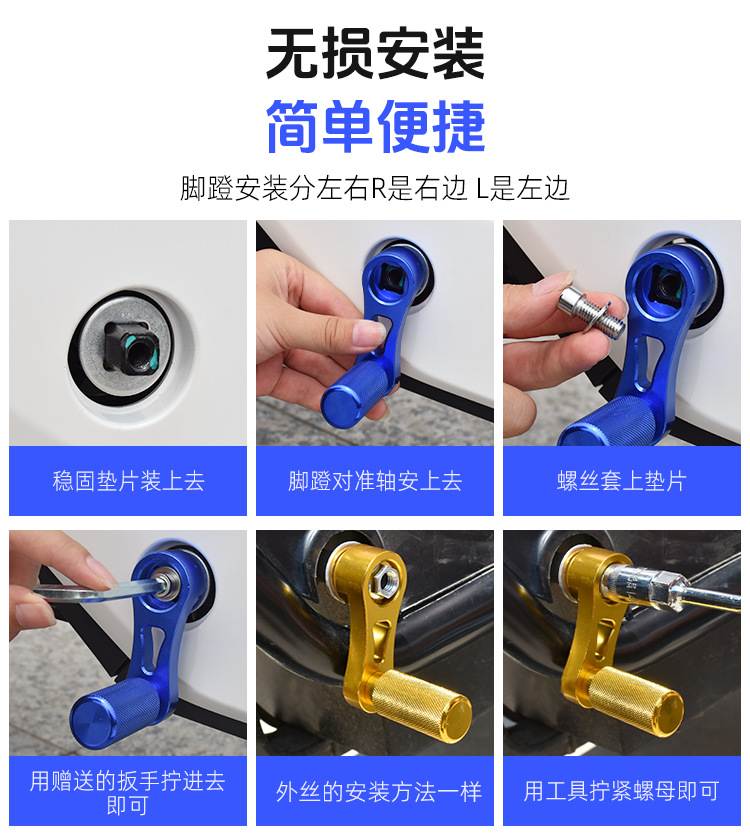 无损安装
简单便捷
脚蹬安装分左右R是右边 L是左边

稳固垫片装上去

脚蹬对准轴安上去

螺丝套上垫片

用赠送的扳手拧进去即可

外丝的安装方法一样

用工具拧紧螺母即可