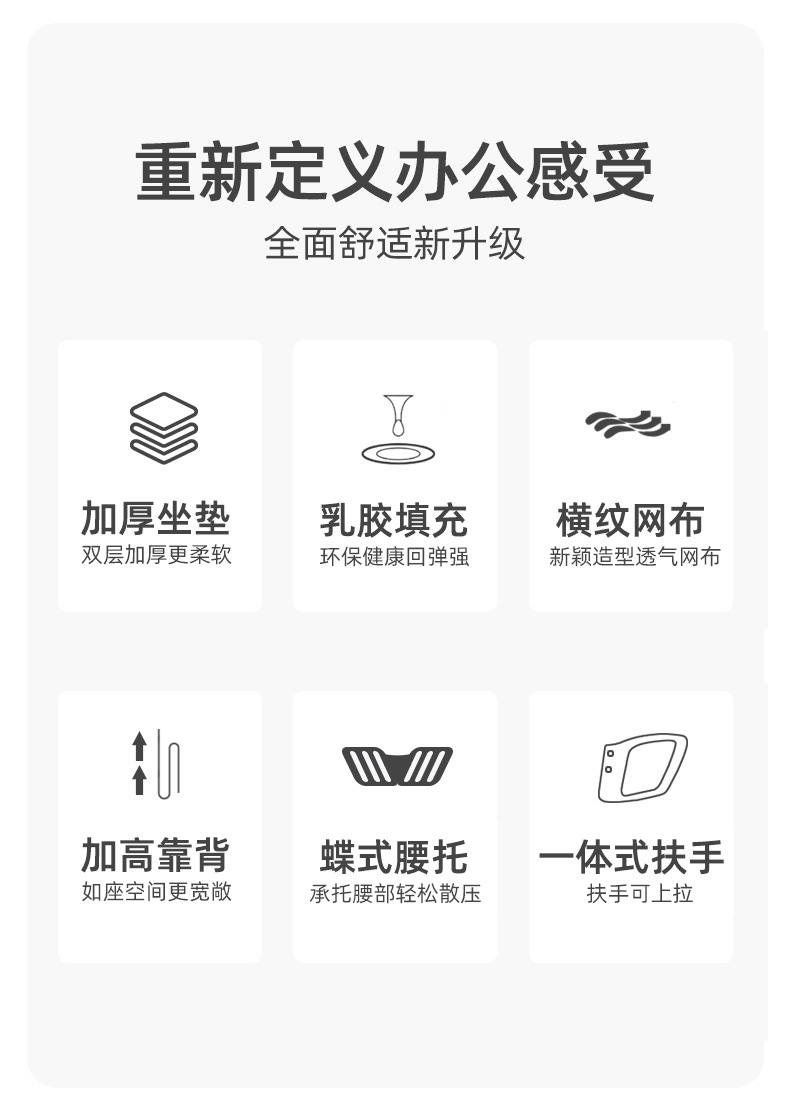 重新定义办公感受
全面舒适新升级

加厚坐垫
双层加厚更柔软

乳胶填充
环保健康回弹强

横纹网布
新颖造型透气网布

加高靠背
如座空间更宽敞

蝶式腰托
承托腰部轻松散压

一体式扶手
扶手可上拉