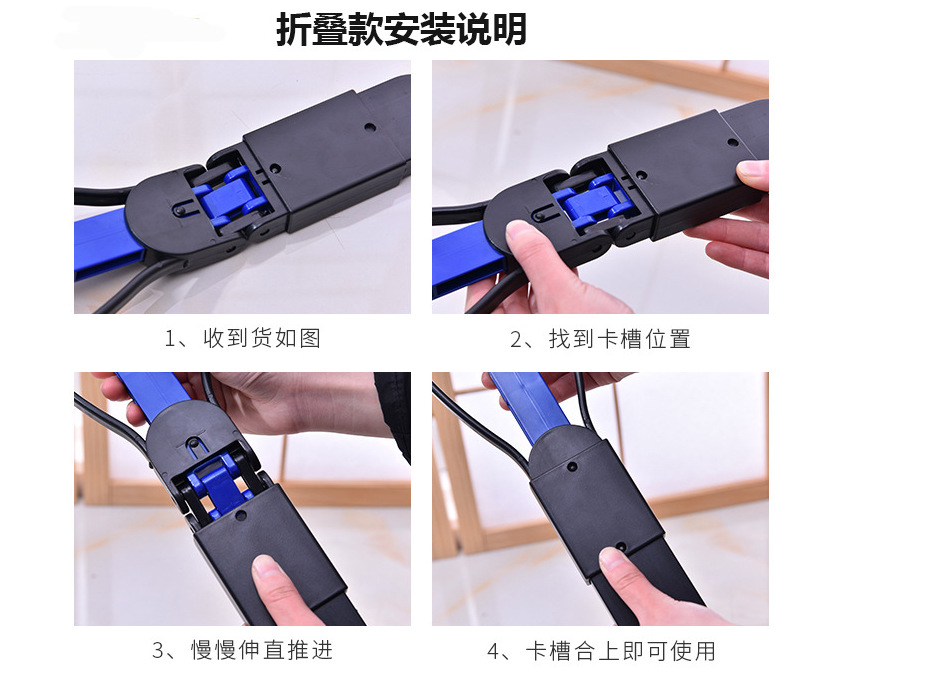 折叠款安装说明

1、收到货如图

2、找到卡槽位置

3、慢慢伸直推进

4、卡槽合上即可使用