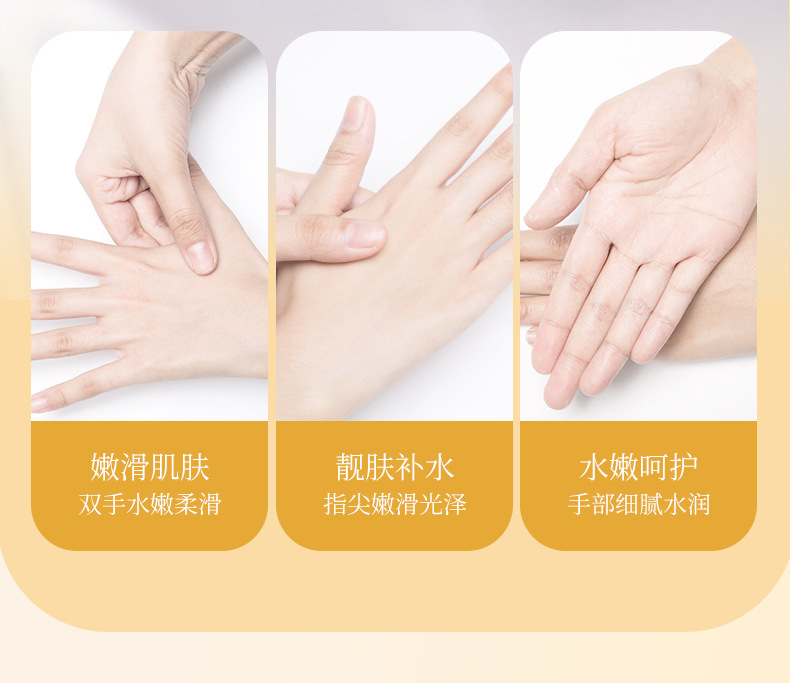 嫩滑肌肤
双手水嫩柔滑

靓肤补水
指尖嫩滑光泽

水嫩呵护
手部细腻水润